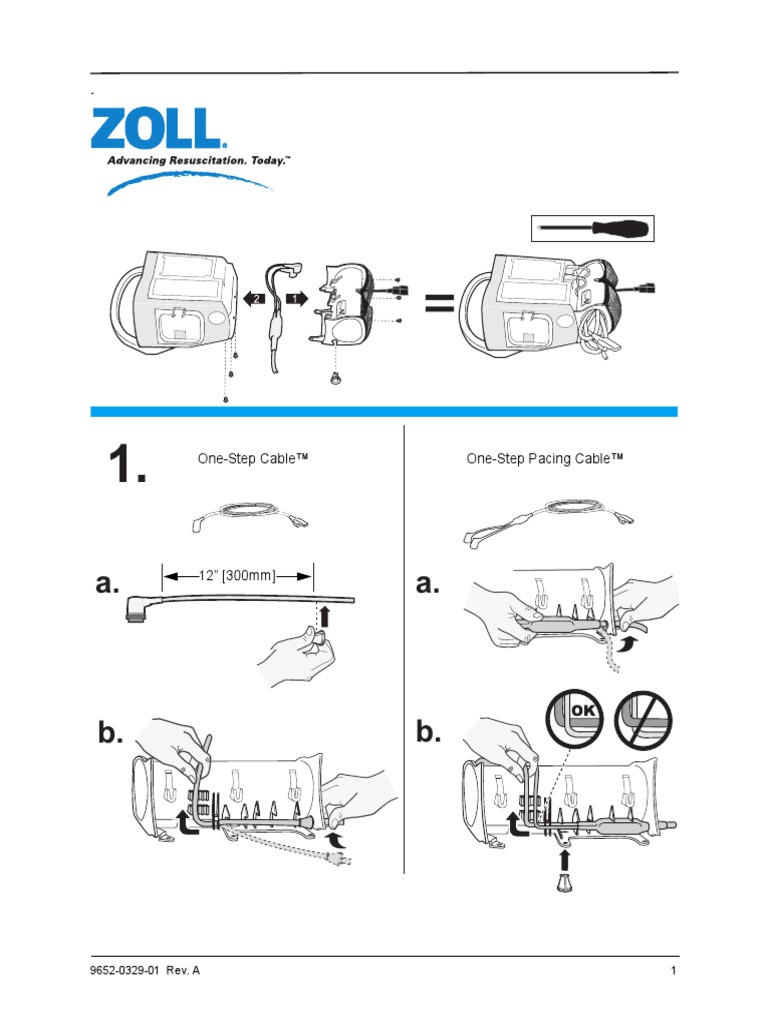 ZOLL.
Advancing Resuscitation. Today.™

2 1 =

1.

One-Step Cable™

a.

12" [300mm]

b.

One-Step Pacing Cable™

a.

b.

OK

9652-0329-01 Rev. A

1