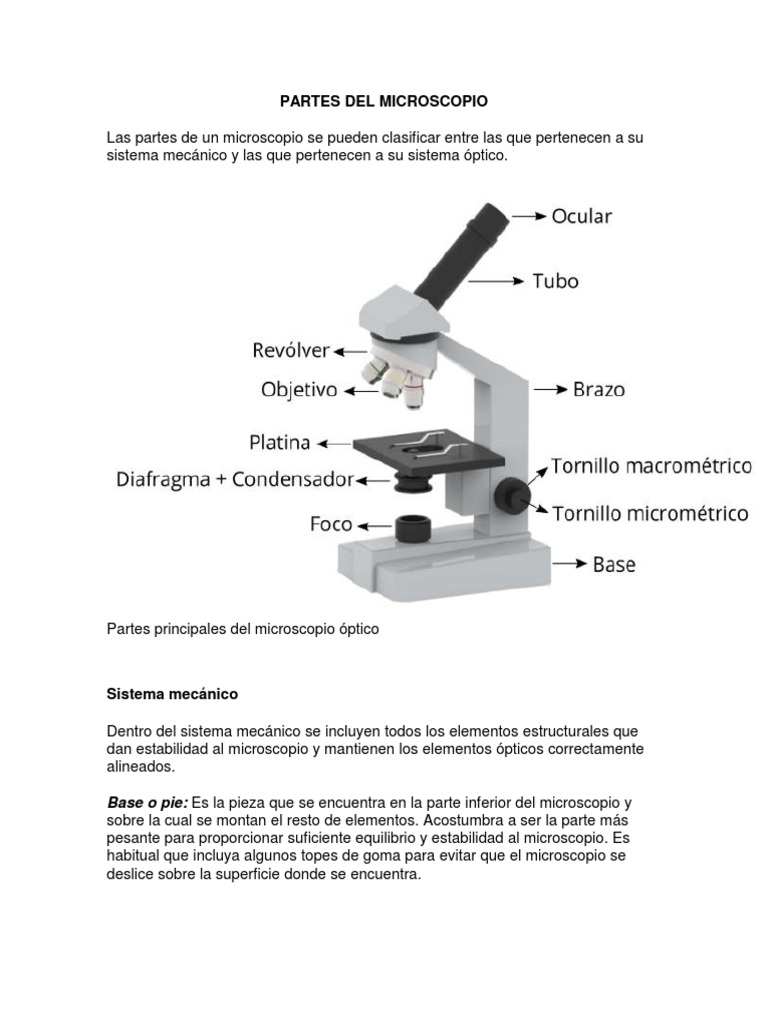 PARTES DEL MICROSCOPIO

Las partes de un microscopio se pueden clasificar entre las que pertenecen a su sistema mecánico y las que pertenecen a su sistema óptico.

Ocular
Tubo
Revólver
Objetivo
Brazo
Platina
Diafragma + Condensador
Tornillo macrométrico
Tornillo micrométrico
Foco
Base

Partes principales del microscopio óptico

Sistema mecánico

Dentro del sistema mecánico se incluyen todos los elementos estructurales que dan estabilidad al microscopio y mantienen los elementos ópticos correctamente alineados.

Base o pie: Es la pieza que se encuentra en la parte inferior del microscopio y sobre la cual se montan el resto de elementos. Acostumbra a ser la parte más pesante para proporcionar suficiente equilibrio y estabilidad al microscopio. Es habitual que incluya algunos topes de goma para evitar que el microscopio se deslice sobre la superficie donde se encuentra.