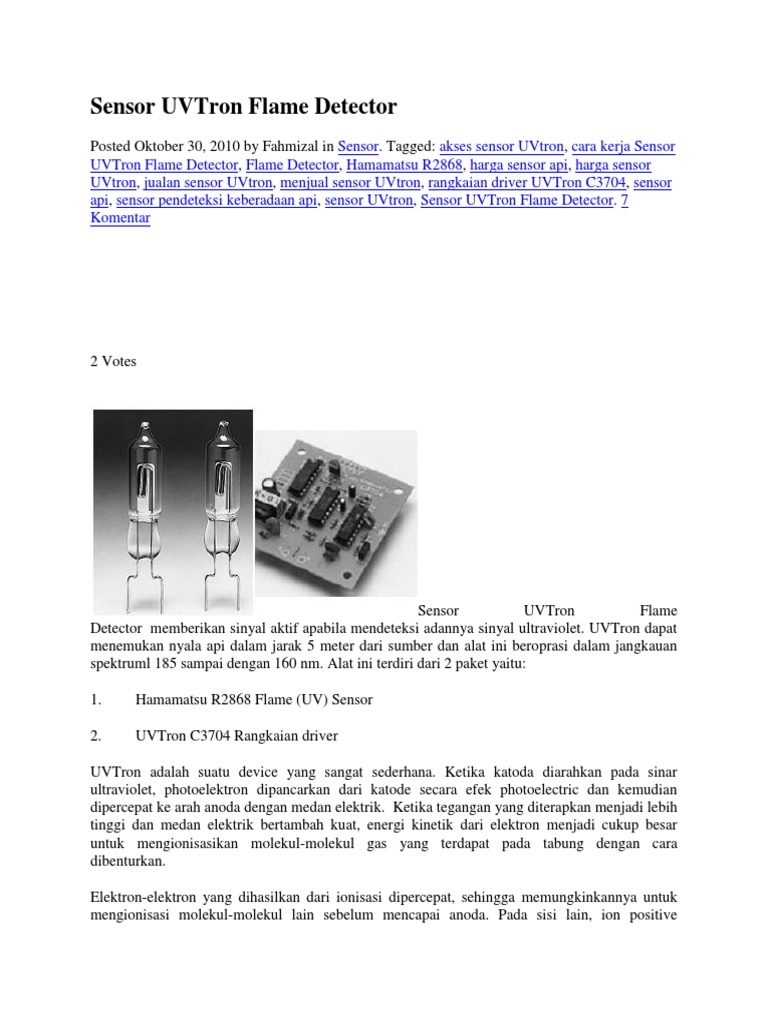 Sensor UVTron Flame Detector

Posted Oktober 30, 2010 by Fahmizal in Sensor. Tagged: akses sensor UVtron, cara kerja Sensor UVTron Flame Detector, Flame Detector, Hamamatsu R2868, harga sensor api, harga sensor UVtron, jualan sensor UVtron, menjual sensor UVtron, rangkaian driver UVTron C3704, sensor api, sensor pendeteksi keberadaan api, sensor UVtron, Sensor UVTron Flame Detector. 7 Komentar

2 Votes

Sensor UVTron Flame Detector memberikan sinyal aktif apabila mendeteksi adannya sinyal ultraviolet. UVTron dapat menemukan nyala api dalam jarak 5 meter dari sumber dan alat ini beroprasi dalam jangkauan spektruml 185 sampai dengan 160 nm. Alat ini terdiri dari 2 paket yaitu:

1. Hamamatsu R2868 Flame (UV) Sensor

2. UVTron C3704 Rangkaian driver

UVTron adalah suatu device yang sangat sederhana. Ketika katoda diarahkan pada sinar ultraviolet, photoelektron dipancarkan dari katode secara efek photoelectric dan kemudian dipercepat ke arah anoda dengan medan elektrik. Ketika tegangan yang diterapkan menjadi lebih tinggi dan medan elektrik bertambah kuat, energi kinetik dari elektron menjadi cukup besar untuk mengionisasikan molekul-molekul gas yang terdapat pada tabung dengan cara dibenturkan.

Elektron-elektron yang dihasilkan dari ionisasi dipercepat, sehingga memungkinkannya untuk mengionisasi molekul-molekul lain sebelum mencapai anoda. Pada sisi lain, ion positive