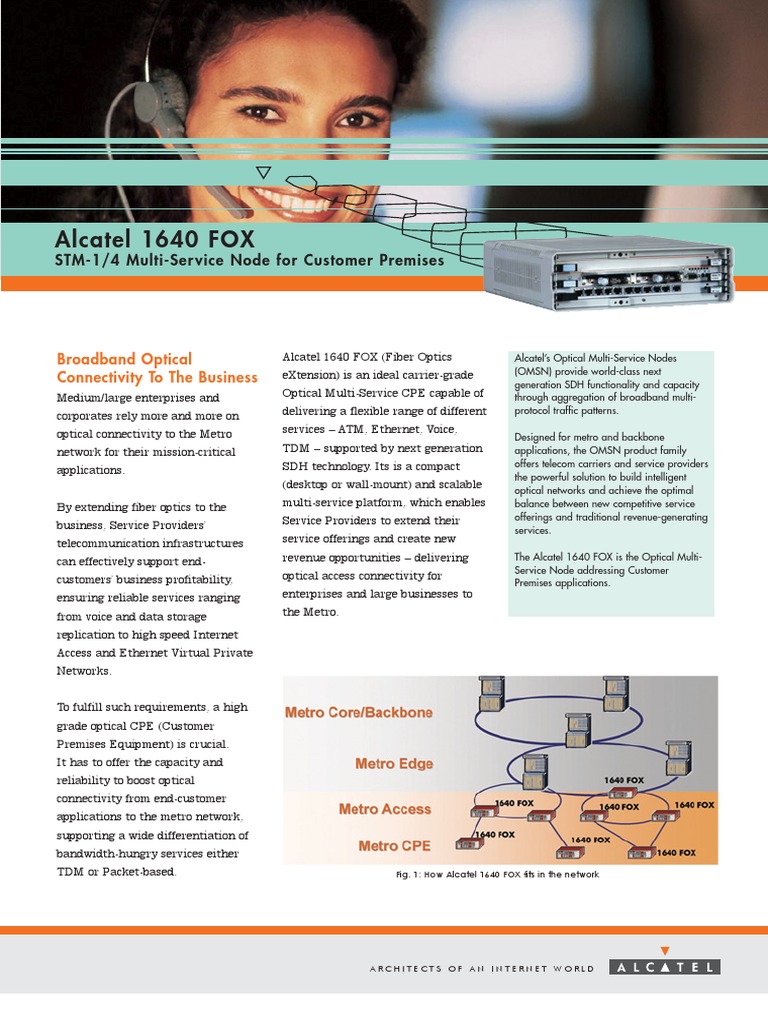 Alcatel 1640 FOX
STM-1/4 Multi-Service Node for Customer Premises

Broadband Optical Connectivity To The Business
Medium/large enterprises and corporates rely more and more on optical connectivity to the Metro network for their mission-critical applications.

By extending fiber optics to the business, Service Providers' telecommunication infrastructures can effectively support end-customers' business profitability, ensuring reliable services ranging from voice and data storage replication to high speed Internet Access and Ethernet Virtual Private Networks.

To fulfill such requirements, a high grade optical CPE (Customer Premises Equipment) is crucial. It has to offer the capacity and reliability to boost optical connectivity from end-customer applications to the metro network, supporting a wide differentiation of bandwidth-hungry services either TDM or Packet-based.

Alcatel 1640 FOX (Fiber Optics eXtension) is an ideal carrier-grade Optical Multi-Service CPE capable of delivering a flexible range of different services – ATM, Ethernet, Voice, TDM – supported by next generation SDH technology. Its is a compact (desktop or wall-mount) and scalable multi-service platform, which enables Service Providers to extend their service offerings and create new revenue opportunities – delivering optical access connectivity for enterprises and large businesses to the Metro.

Alcatel's Optical Multi-Service Nodes (OMSN) provide world-class next generation SDH functionality and capacity through aggregation of broadband multi-protocol traffic patterns.

Designed for metro and backbone applications, the OMSN product family offers telecom carriers and service providers the powerful solution to build intelligent optical networks and achieve the optimal balance between new competitive service offerings and traditional revenue-generating services.

The Alcatel 1640 FOX is the Optical Multi-Service Node addressing Customer Premises applications.

Metro Core/Backbone
Metro Edge
Metro Access
Metro CPE
1640 FOX
1640 FOX
1640 FOX
1640 FOX
1640 FOX
1640 FOX
1640 FOX

Fig. 1: How Alcatel 1640 FOX fits in the network

ARCHITECTS OF AN INTERNET WORLD ALCATEL