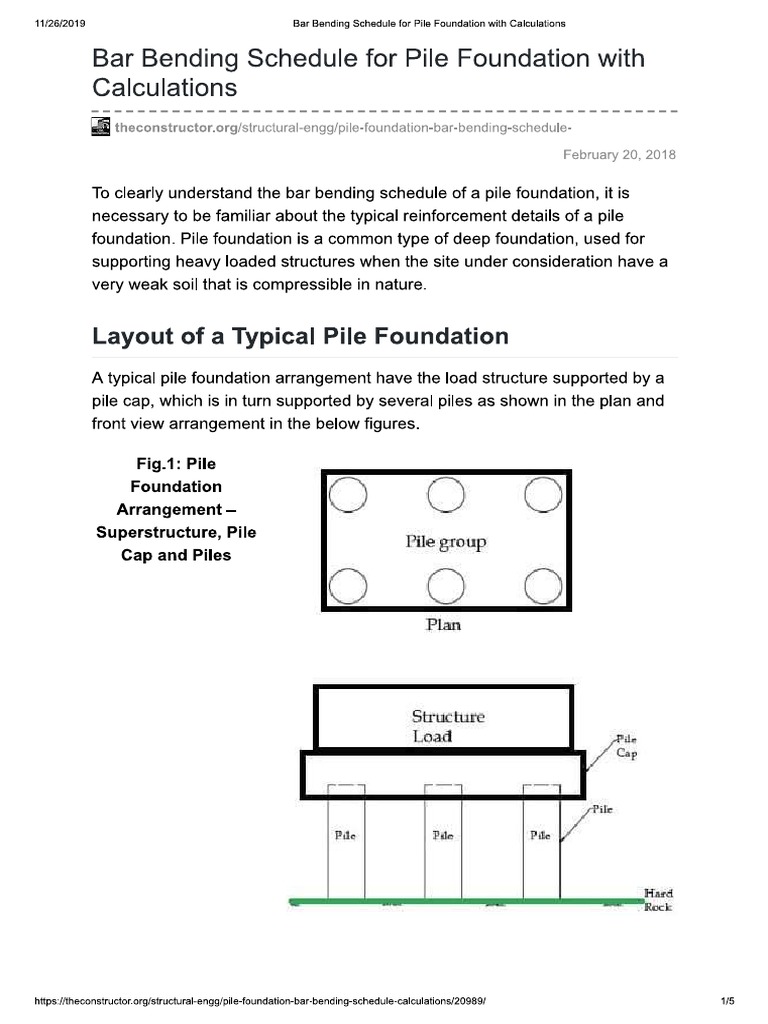 11/26/2019 Bar Bending Schedule for Pile Foundation with Calculations

Bar Bending Schedule for Pile Foundation with Calculations

theconstructor.org/structural-engg/pile-foundation-bar-bending-schedule-

February 20, 2018

To clearly understand the bar bending schedule of a pile foundation, it is necessary to be familiar about the typical reinforcement details of a pile foundation. Pile foundation is a common type of deep foundation, used for supporting heavy loaded structures when the site under consideration have a very weak soil that is compressible in nature.

Layout of a Typical Pile Foundation

A typical pile foundation arrangement have the load structure supported by a pile cap, which is in turn supported by several piles as shown in the plan and front view arrangement in the below figures.

Fig.1: Pile Foundation Arrangement – Superstructure, Pile Cap and Piles

Pile group

Plan

Structure Load

Pile Cap

Pile

Pile

Pile

Pile

Hard Rock

https://theconstructor.org/structural-engg/pile-foundation-bar-bending-schedule-calculations/20989/ 1/5