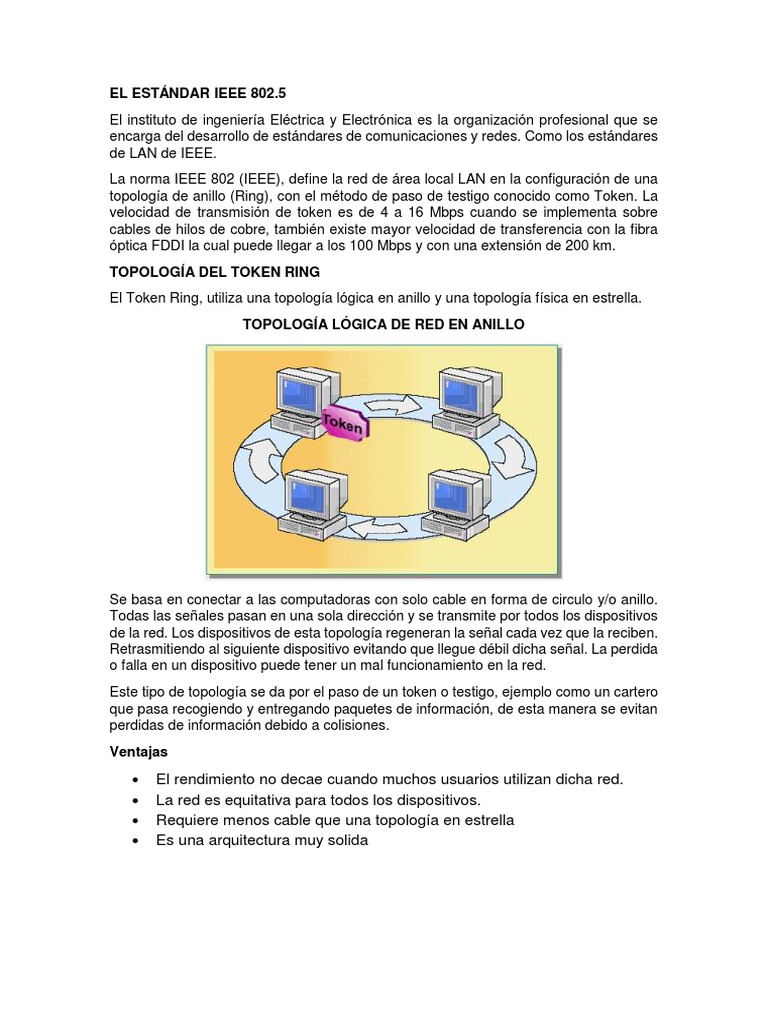 EL ESTÁNDAR IEEE 802.5

El instituto de ingeniería Eléctrica y Electrónica es la organización profesional que se encarga del desarrollo de estándares de comunicaciones y redes. Como los estándares de LAN de IEEE.

La norma IEEE 802 (IEEE), define la red de área local LAN en la configuración de una topología de anillo (Ring), con el método de paso de testigo conocido como Token. La velocidad de transmisión de token es de 4 a 16 Mbps cuando se implementa sobre cables de hilos de cobre, también existe mayor velocidad de transferencia con la fibra óptica FDDI la cual puede llegar a los 100 Mbps y con una extensión de 200 km.

TOPOLOGÍA DEL TOKEN RING

El Token Ring, utiliza una topología lógica en anillo y una topología física en estrella.

TOPOLOGÍA LÓGICA DE RED EN ANILLO

Token

Se basa en conectar a las computadoras con solo cable en forma de circulo y/o anillo. Todas las señales pasan en una sola dirección y se transmite por todos los dispositivos de la red. Los dispositivos de esta topología regeneran la señal cada vez que la reciben. Retrasmitiendo al siguiente dispositivo evitando que llegue débil dicha señal. La perdida o falla en un dispositivo puede tener un mal funcionamiento en la red.

Este tipo de topología se da por el paso de un token o testigo, ejemplo como un cartero que pasa recogiendo y entregando paquetes de información, de esta manera se evitan perdidas de información debido a colisiones.

Ventajas

• El rendimiento no decae cuando muchos usuarios utilizan dicha red.
• La red es equitativa para todos los dispositivos.
• Requiere menos cable que una topología en estrella
• Es una arquitectura muy solida