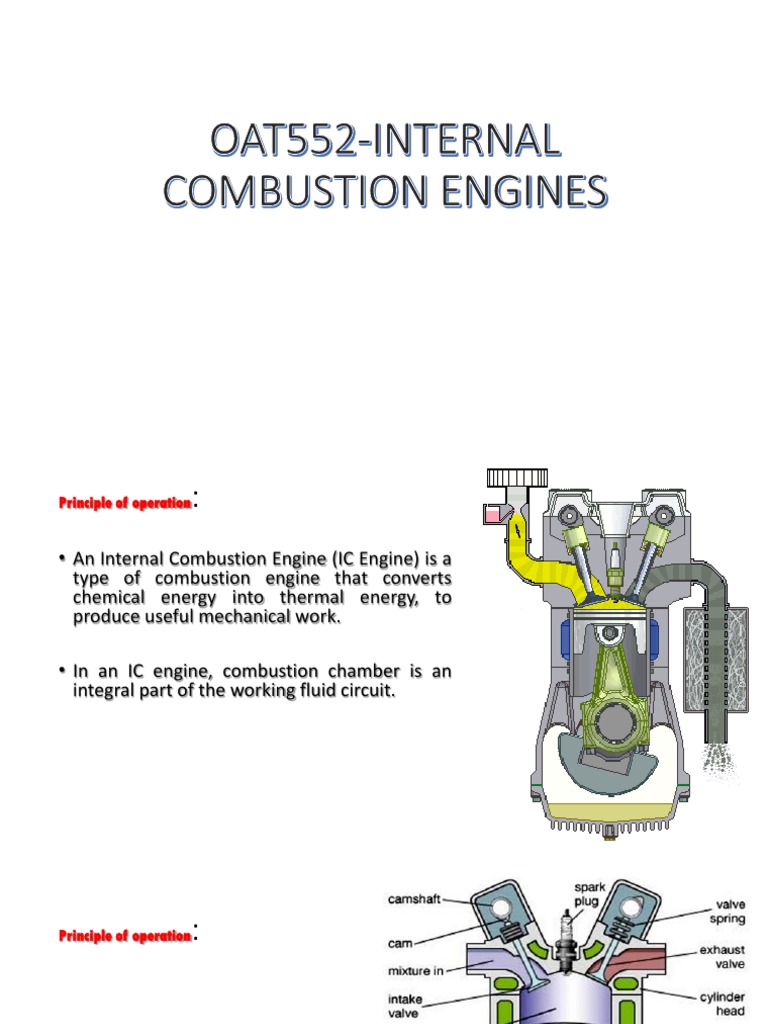 OAT552-INTERNAL COMBUSTION ENGINES

Principle of operation :

• An Internal Combustion Engine (IC Engine) is a type of combustion engine that converts chemical energy into thermal energy, to produce useful mechanical work.

• In an IC engine, combustion chamber is an integral part of the working fluid circuit.

Principle of operation :

camshaft
cam
mixture in
intake valve
spark plug
valve spring
exhaust valve
cylinder head