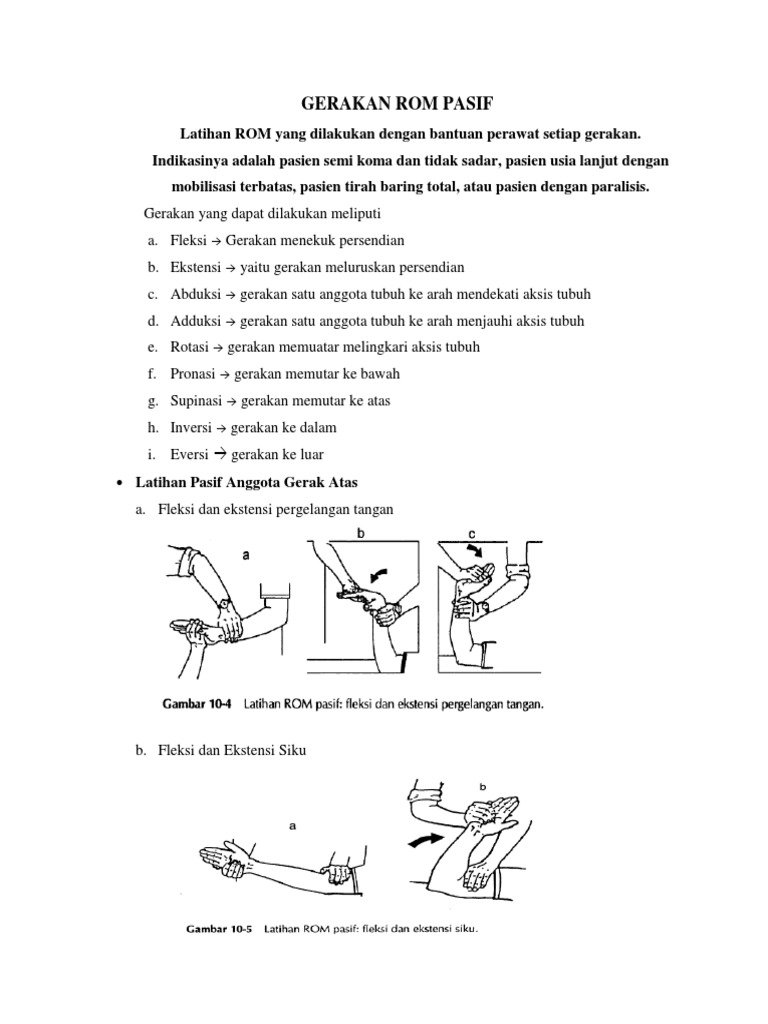 GERAKAN ROM PASIF

Latihan ROM yang dilakukan dengan bantuan perawat setiap gerakan. Indikasinya adalah pasien semi koma dan tidak sadar, pasien usia lanjut dengan mobilisasi terbatas, pasien tirah baring total, atau pasien dengan paralisis.

Gerakan yang dapat dilakukan meliputi

a. Fleksi → Gerakan menekuk persendian
b. Ekstensi → yaitu gerakan meluruskan persendian
c. Abduksi → gerakan satu anggota tubuh ke arah mendekati aksis tubuh
d. Adduksi → gerakan satu anggota tubuh ke arah menjauhi aksis tubuh
e. Rotasi → gerakan memuatar melingkari aksis tubuh
f. Pronasi → gerakan memutar ke bawah
g. Supinasi → gerakan memutar ke atas
h. Inversi → gerakan ke dalam
i. Eversi → gerakan ke luar

• Latihan Pasif Anggota Gerak Atas

a. Fleksi dan ekstensi pergelangan tangan

a b c

Gambar 10-4 Latihan ROM pasif: fleksi dan ekstensi pergelangan tangan.

b. Fleksi dan Ekstensi Siku

a b

Gambar 10-5 Latihan ROM pasif: fleksi dan ekstensi siku.