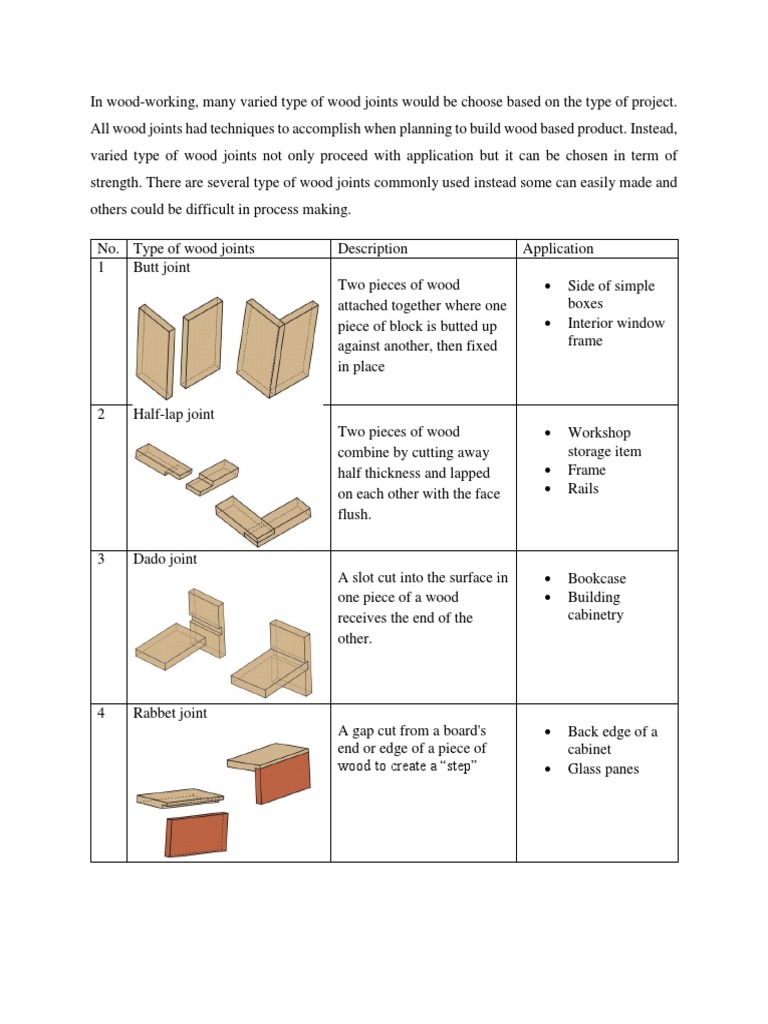 In wood-working, many varied type of wood joints would be choose based on the type of project. All wood joints had techniques to accomplish when planning to build wood based product. Instead, varied type of wood joints not only proceed with application but it can be chosen in term of strength. There are several type of wood joints commonly used instead some can easily made and others could be difficult in process making.

| No. | Type of wood joints | Description | Application |
|---|---|---|---|
| 1 | Butt joint | Two pieces of wood attached together where one piece of block is butted up against another, then fixed in place | • Side of simple boxes • Interior window frame |
| 2 | Half-lap joint | Two pieces of wood combine by cutting away half thickness and lapped on each other with the face flush. | • Workshop storage item • Frame • Rails |
| 3 | Dado joint | A slot cut into the surface in one piece of a wood receives the end of the other. | • Bookcase • Building cabinetry |
| 4 | Rabbet joint | A gap cut from a board's end or edge of a piece of wood to create a "step" | • Back edge of a cabinet • Glass panes |