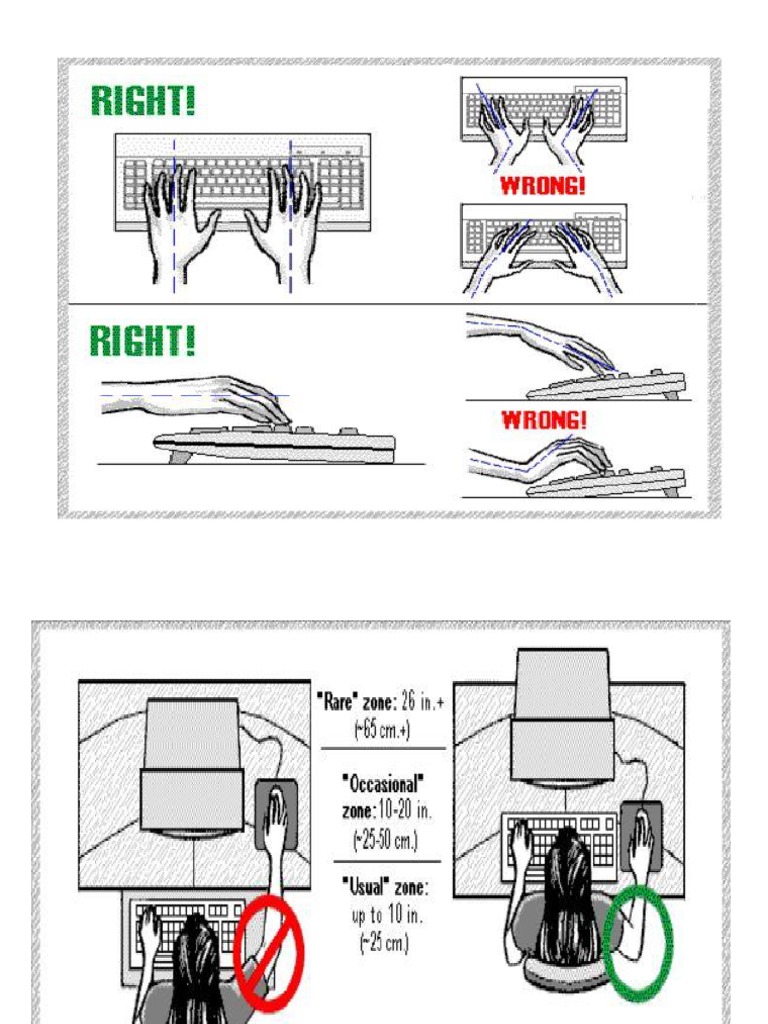 RIGHT!

WRONG!

RIGHT!

WRONG!

"Rare" zone: 26 in.+ (~65 cm.+)

"Occasional" zone: 10-20 in. (~25-50 cm.)

"Usual" zone: up to 10 in. (~25 cm.)