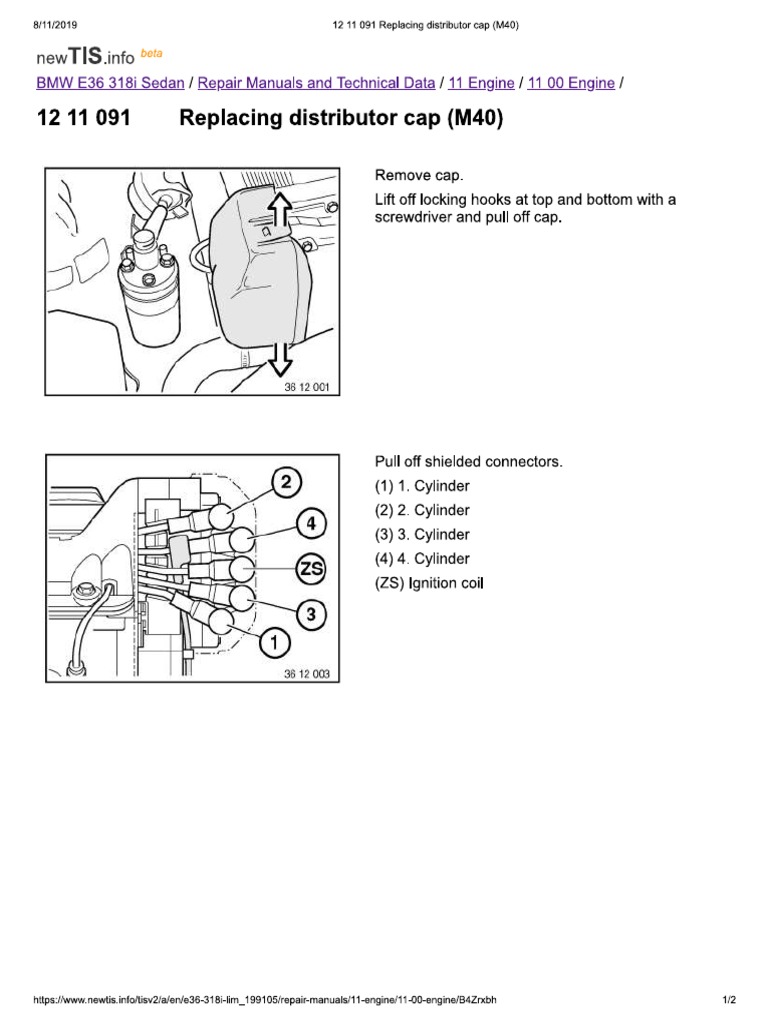 8/11/2019 12 11 091 Replacing distributor cap (M40)

newTIS.info beta

BMW E36 318i Sedan / Repair Manuals and Technical Data / 11 Engine / 11 00 Engine /

12 11 091 Replacing distributor cap (M40)

36 12 001

Remove cap.

Lift off locking hooks at top and bottom with a screwdriver and pull off cap.

2
4
ZS
3
1
36 12 003

Pull off shielded connectors.

(1) 1. Cylinder

(2) 2. Cylinder

(3) 3. Cylinder

(4) 4. Cylinder

(ZS) Ignition coil

https://www.newtis.info/tisv2/a/en/e36-318i-lim_199105/repair-manuals/11-engine/11-00-engine/B4Zrxbh 1/2