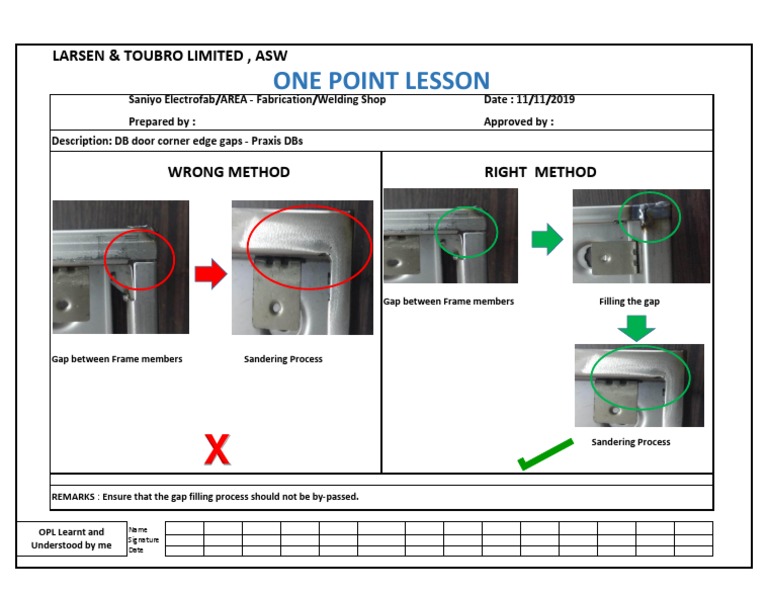 LARSEN & TOUBRO LIMITED , ASW

ONE POINT LESSON

Saniyo Electrofab/AREA - Fabrication/Welding Shop

Date : 11/11/2019

Prepared by :

Approved by :

Description: DB door corner edge gaps - Praxis DBs

WRONG METHOD

Gap between Frame members

Sandering Process

X

RIGHT METHOD

Gap between Frame members

Filling the gap

Sandering Process

REMARKS : Ensure that the gap filling process should not be by-passed.

OPL Learnt and Understood by me

Name
Signature
Date