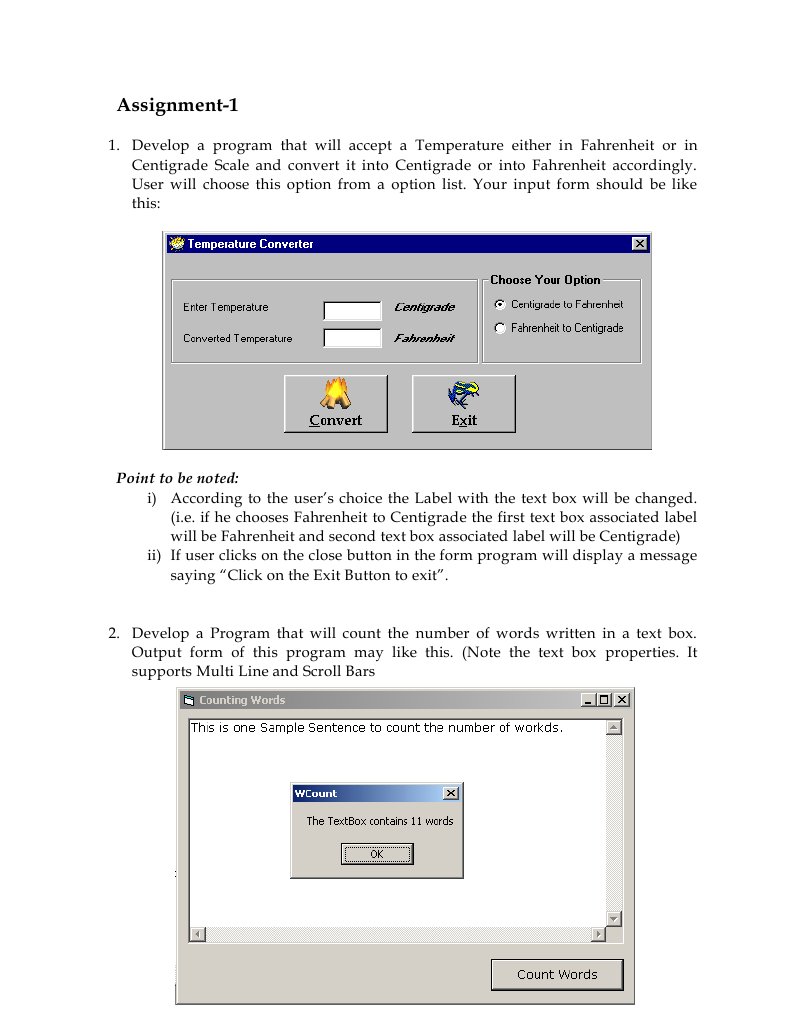 Assignment-1

1. Develop a program that will accept a Temperature either in Fahrenheit or in Centigrade Scale and convert it into Centigrade or into Fahrenheit accordingly. User will choose this option from a option list. Your input form should be like this:

Temperature Converter

Enter Temperature

Centigrade

Converted Temperature

Fahrenheit

Choose Your Option

Centigrade to Fahrenheit

Fahrenheit to Centigrade

Convert

Exit

Point to be noted:

i) According to the user's choice the Label with the text box will be changed. (i.e. if he chooses Fahrenheit to Centigrade the first text box associated label will be Fahrenheit and second text box associated label will be Centigrade)

ii) If user clicks on the close button in the form program will display a message saying "Click on the Exit Button to exit".

2. Develop a Program that will count the number of words written in a text box. Output form of this program may like this. (Note the text box properties. It supports Multi Line and Scroll Bars

Counting Words

This is one Sample Sentence to count the number of workds.

WCount

The TextBox contains 11 words

OK

Count Words