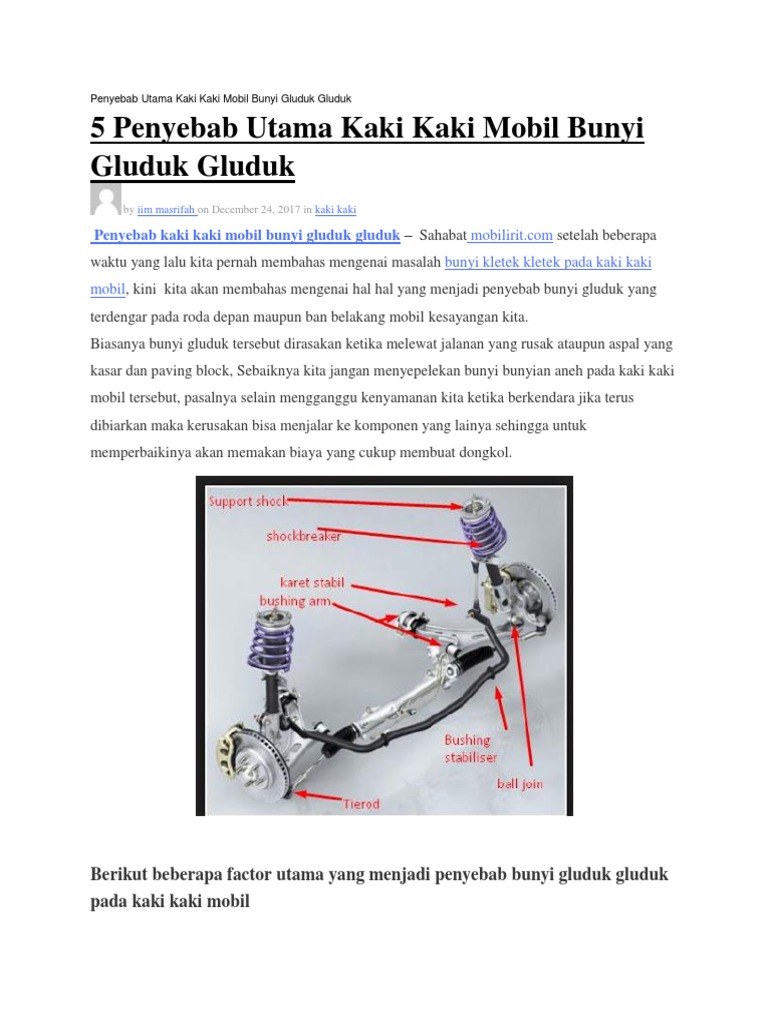 Penyebab Utama Kaki Kaki Mobil Bunyi Gluduk Gluduk

5 Penyebab Utama Kaki Kaki Mobil Bunyi Gluduk Gluduk

by iim masrifah on December 24, 2017 in kaki kaki

Penyebab kaki kaki mobil bunyi gluduk gluduk – Sahabat mobilirit.com setelah beberapa waktu yang lalu kita pernah membahas mengenai masalah bunyi kletek kletek pada kaki kaki mobil, kini kita akan membahas mengenai hal hal yang menjadi penyebab bunyi gluduk yang terdengar pada roda depan maupun ban belakang mobil kesayangan kita.
Biasanya bunyi gluduk tersebut dirasakan ketika melewat jalanan yang rusak ataupun aspal yang kasar dan paving block, Sebaiknya kita jangan menyepelekan bunyi bunyian aneh pada kaki kaki mobil tersebut, pasalnya selain mengganggu kenyamanan kita ketika berkendara jika terus dibiarkan maka kerusakan bisa menjalar ke komponen yang lainya sehingga untuk memperbaikinya akan memakan biaya yang cukup membuat dongkol.

Support shock
shockbreaker
karet stabil
bushing arm
Bushing stabiliser
ball join
Tierod

Berikut beberapa factor utama yang menjadi penyebab bunyi gluduk gluduk pada kaki kaki mobil