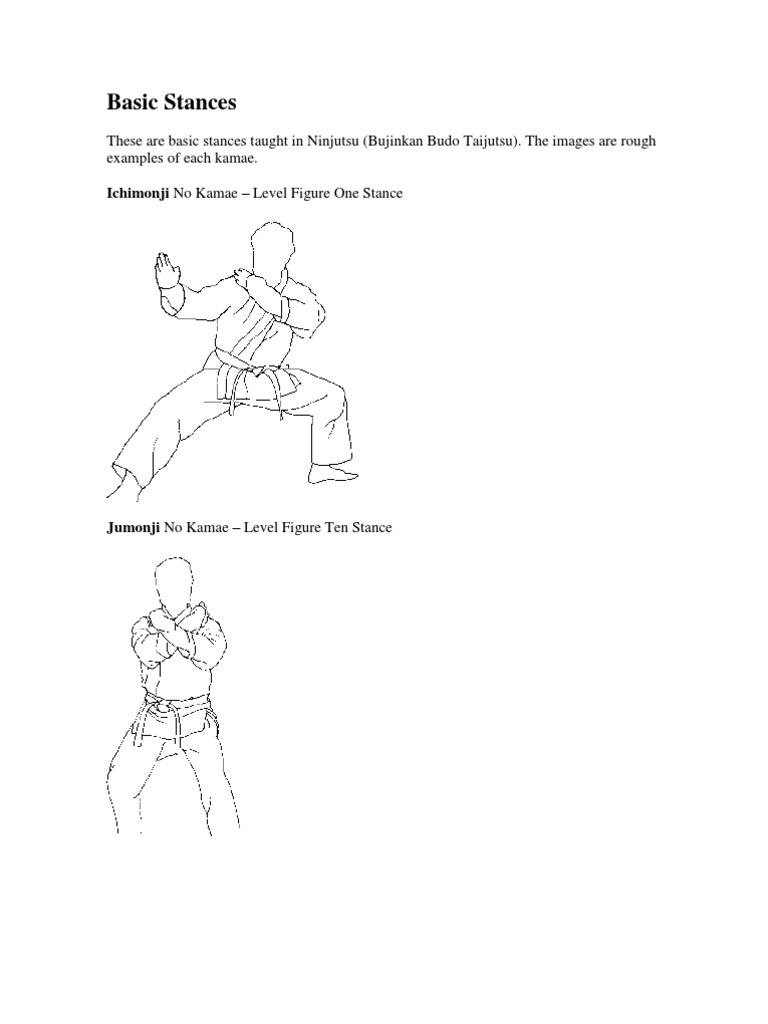 Basic Stances

These are basic stances taught in Ninjutsu (Bujinkan Budo Taijutsu). The images are rough examples of each kamae.

Ichimonji No Kamae – Level Figure One Stance

Jumonji No Kamae – Level Figure Ten Stance