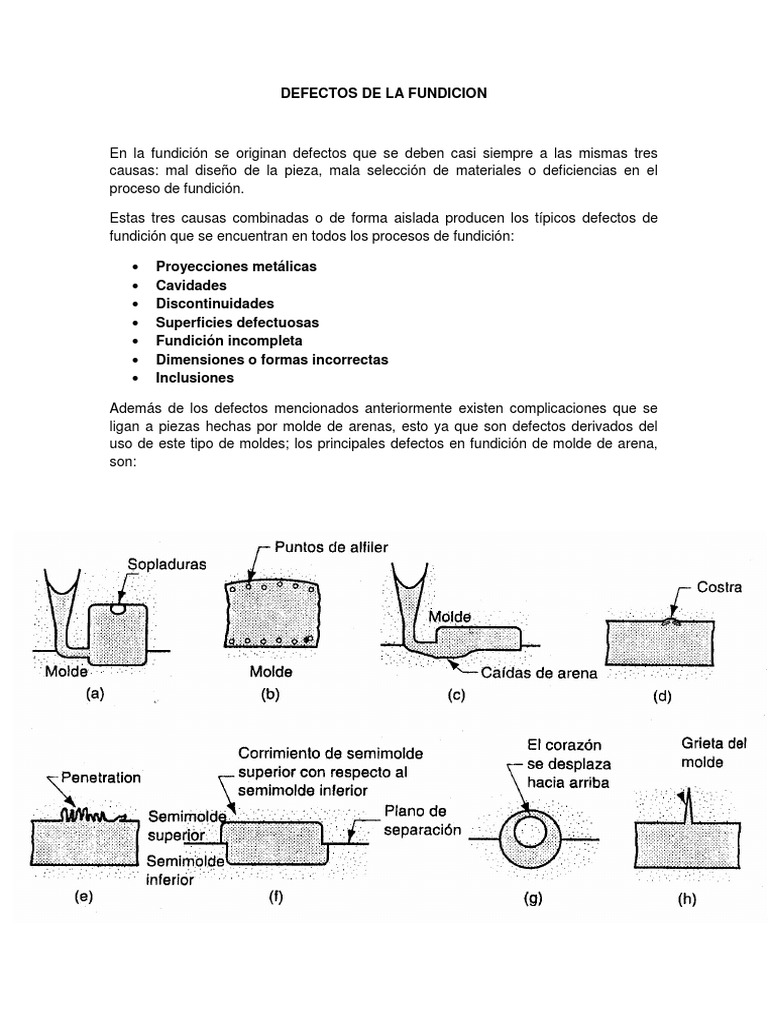 DEFECTOS DE LA FUNDICION

En la fundición se originan defectos que se deben casi siempre a las mismas tres causas: mal diseño de la pieza, mala selección de materiales o deficiencias en el proceso de fundición.

Estas tres causas combinadas o de forma aislada producen los típicos defectos de fundición que se encuentran en todos los procesos de fundición:

• Proyecciones metálicas
• Cavidades
• Discontinuidades
• Superficies defectuosas
• Fundición incompleta
• Dimensiones o formas incorrectas
• Inclusiones

Además de los defectos mencionados anteriormente existen complicaciones que se ligan a piezas hechas por molde de arenas, esto ya que son defectos derivados del uso de este tipo de moldes; los principales defectos en fundición de molde de arena, son:

Sopladuras
Molde
(a)
Puntos de alfiler
Molde
(b)
Molde
Caídas de arena
(c)
Costra
(d)
Penetration
(e)
Corrimiento de semimolde superior con respecto al semimolde inferior
Semimolde superior
Semimolde inferior
Plano de separación
(f)
El corazón se desplaza hacia arriba
(g)
Grieta del molde
(h)