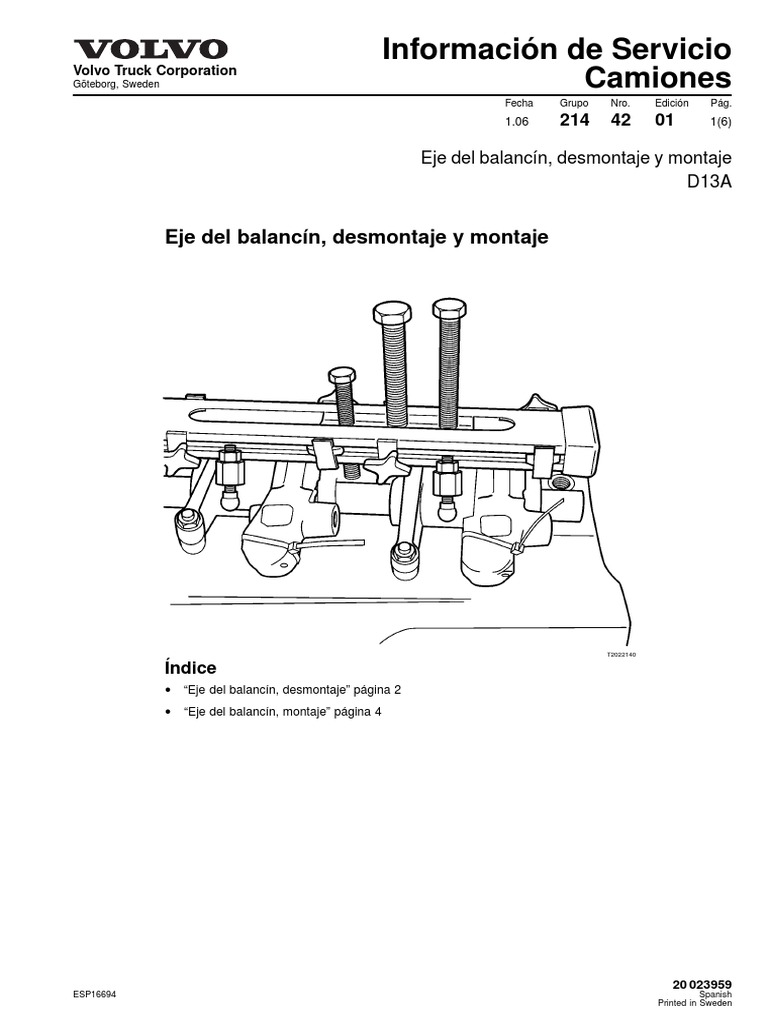 VOLVO
Volvo Truck Corporation
Göteborg, Sweden

Información de Servicio
Camiones

| Fecha | Grupo | Nro. | Edición | Pág. |
|---|---|---|---|---|
| 1.06 | 214 | 42 | 01 | 1(6) |

Eje del balancín, desmontaje y montaje
D13A

Eje del balancín, desmontaje y montaje

T2022140

Índice

• “Eje del balancín, desmontaje” página 2
• “Eje del balancín, montaje” página 4

ESP16694

20 023959
Spanish
Printed in Sweden