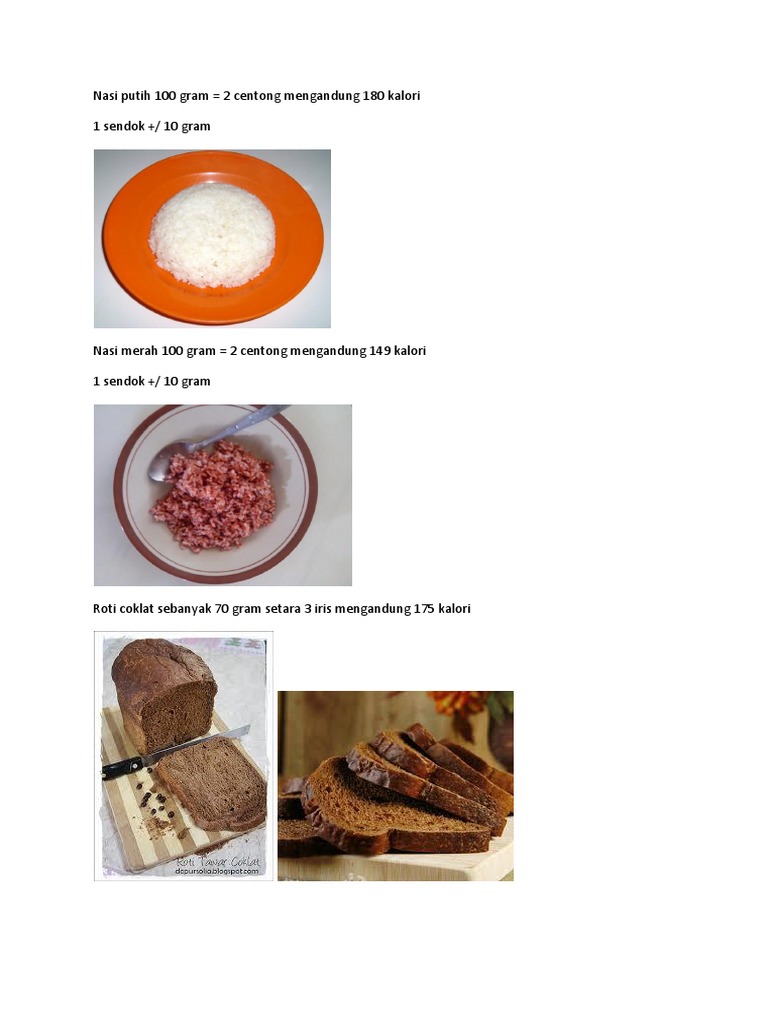 Nasi putih 100 gram = 2 centong mengandung 180 kalori

1 sendok +/ 10 gram

Nasi merah 100 gram = 2 centong mengandung 149 kalori

1 sendok +/ 10 gram

Roti coklat sebanyak 70 gram setara 3 iris mengandung 175 kalori

Roti Tawar Coklat
dapursolia.blogspot.com