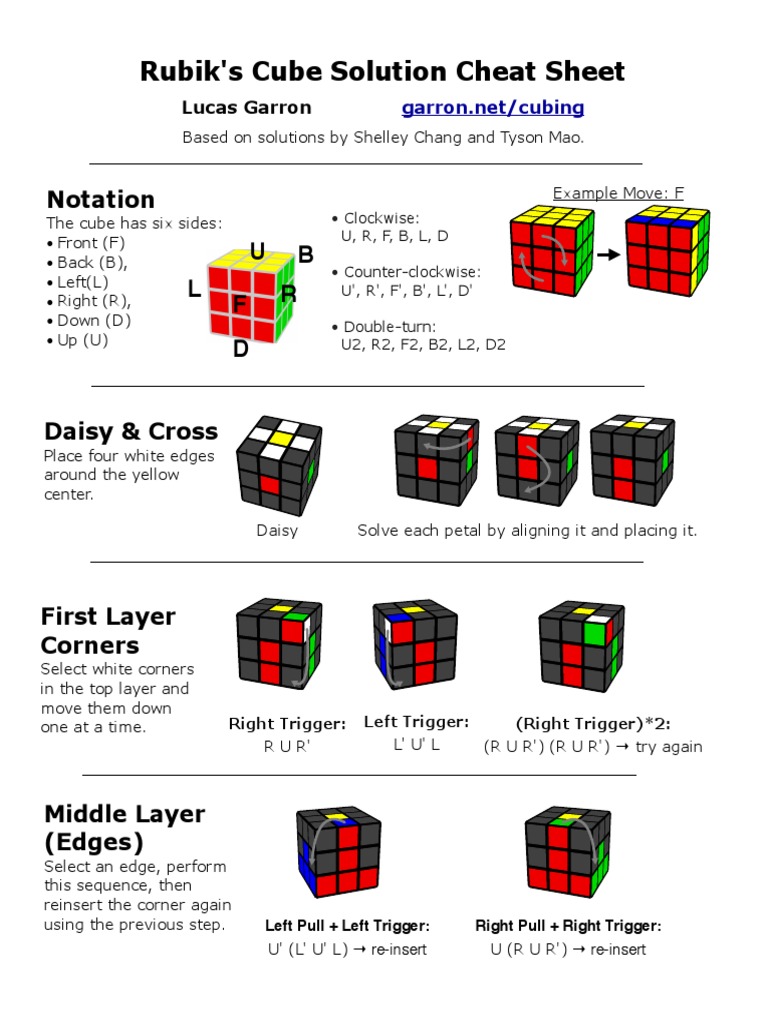 Rubik's Cube Solution Cheat Sheet

Lucas Garron garron.net/cubing

Based on solutions by Shelley Chang and Tyson Mao.

Notation

The cube has six sides:
• Front (F)
• Back (B),
• Left(L)
• Right (R),
• Down (D)
• Up (U)

U B L F R D

• Clockwise:
U, R, F, B, L, D

• Counter-clockwise:
U', R', F', B', L', D'

• Double-turn:
U2, R2, F2, B2, L2, D2

Example Move: F

Daisy & Cross

Place four white edges around the yellow center.

Daisy

Solve each petal by aligning it and placing it.

First Layer Corners

Select white corners in the top layer and move them down one at a time.

Right Trigger:
R U R'

Left Trigger:
L' U' L

(Right Trigger)*2:
(R U R') (R U R') → try again

Middle Layer (Edges)

Select an edge, perform this sequence, then reinsert the corner again using the previous step.

Left Pull + Left Trigger:
U' (L' U' L) → re-insert

Right Pull + Right Trigger:
U (R U R') → re-insert