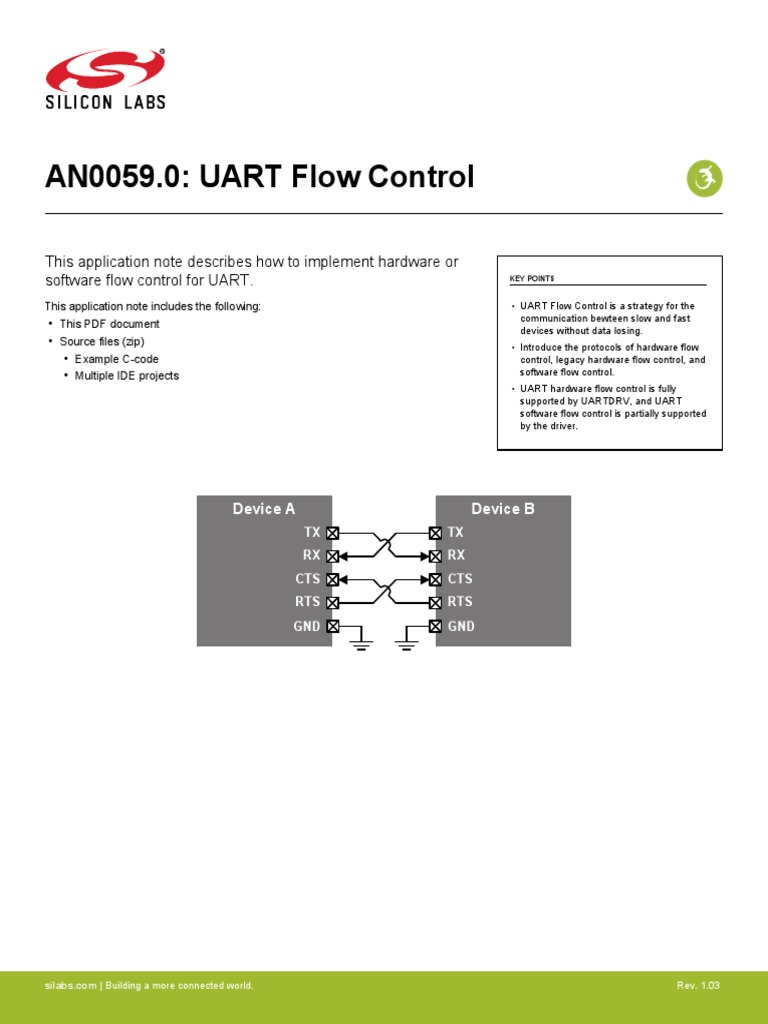 SILICON LABS

AN0059.0: UART Flow Control

This application note describes how to implement hardware or software flow control for UART.

This application note includes the following:
• This PDF document
• Source files (zip)
• Example C-code
• Multiple IDE projects

KEY POINTS

• UART Flow Control is a strategy for the communication bewteen slow and fast devices without data losing.
• Introduce the protocols of hardware flow control, legacy hardware flow control, and software flow control.
• UART hardware flow control is fully supported by UARTDRV, and UART software flow control is partially supported by the driver.

Device A
TX
RX
CTS
RTS
GND

Device B
TX
RX
CTS
RTS
GND

silabs.com | Building a more connected world.

Rev. 1.03