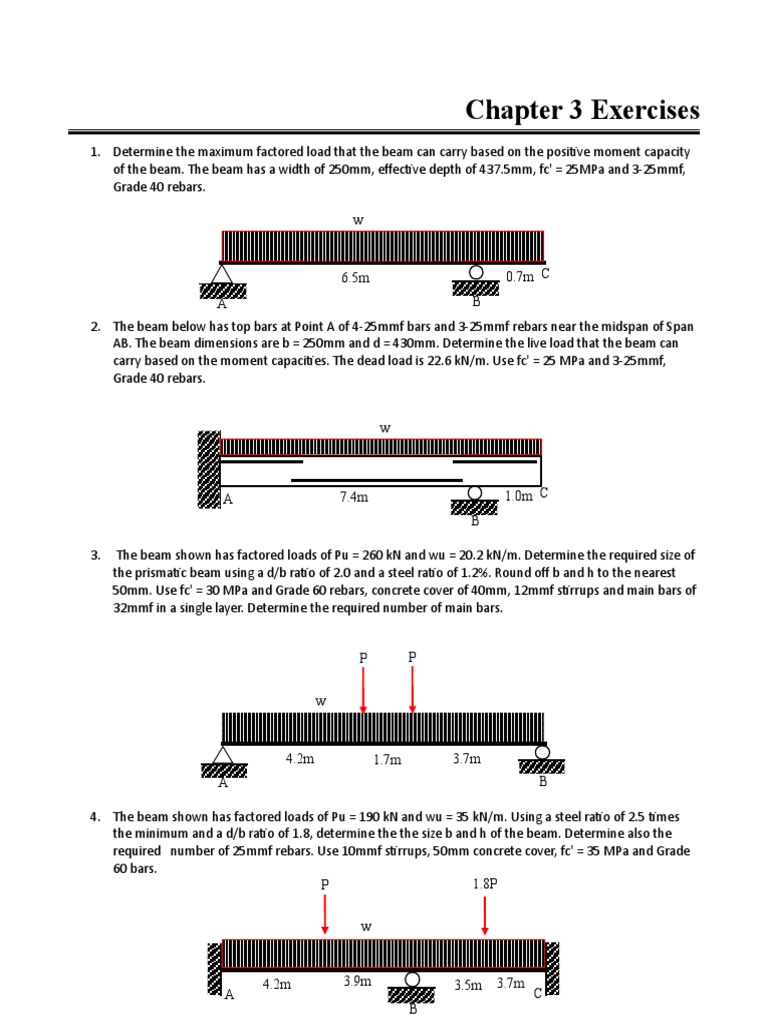 Chapter 3 Exercises

1. Determine the maximum factored load that the beam can carry based on the positive moment capacity of the beam. The beam has a width of 250mm, effective depth of 437.5mm, fc' = 25MPa and 3-25mmf, Grade 40 rebars.

w

6.5m

0.7m C

A

B

2. The beam below has top bars at Point A of 4-25mmf bars and 3-25mmf rebars near the midspan of Span AB. The beam dimensions are b = 250mm and d = 430mm. Determine the live load that the beam can carry based on the moment capacities. The dead load is 22.6 kN/m. Use fc' = 25 MPa and 3-25mmf, Grade 40 rebars.

w

A

7.4m

1.0m C

B

3. The beam shown has factored loads of Pu = 260 kN and wu = 20.2 kN/m. Determine the required size of the prismatic beam using a d/b ratio of 2.0 and a steel ratio of 1.2%. Round off b and h to the nearest 50mm. Use fc' = 30 MPa and Grade 60 rebars, concrete cover of 40mm, 12mmf stirrups and main bars of 32mmf in a single layer. Determine the required number of main bars.

P P

w

4.2m 1.7m 3.7m

A B

4. The beam shown has factored loads of Pu = 190 kN and wu = 35 kN/m. Using a steel ratio of 2.5 times the minimum and a d/b ratio of 1.8, determine the the size b and h of the beam. Determine also the required number of 25mmf rebars. Use 10mmf stirrups, 50mm concrete cover, fc' = 35 MPa and Grade 60 bars.

P 1.8P

w

A 4.2m 3.9m 3.5m 3.7m C

B