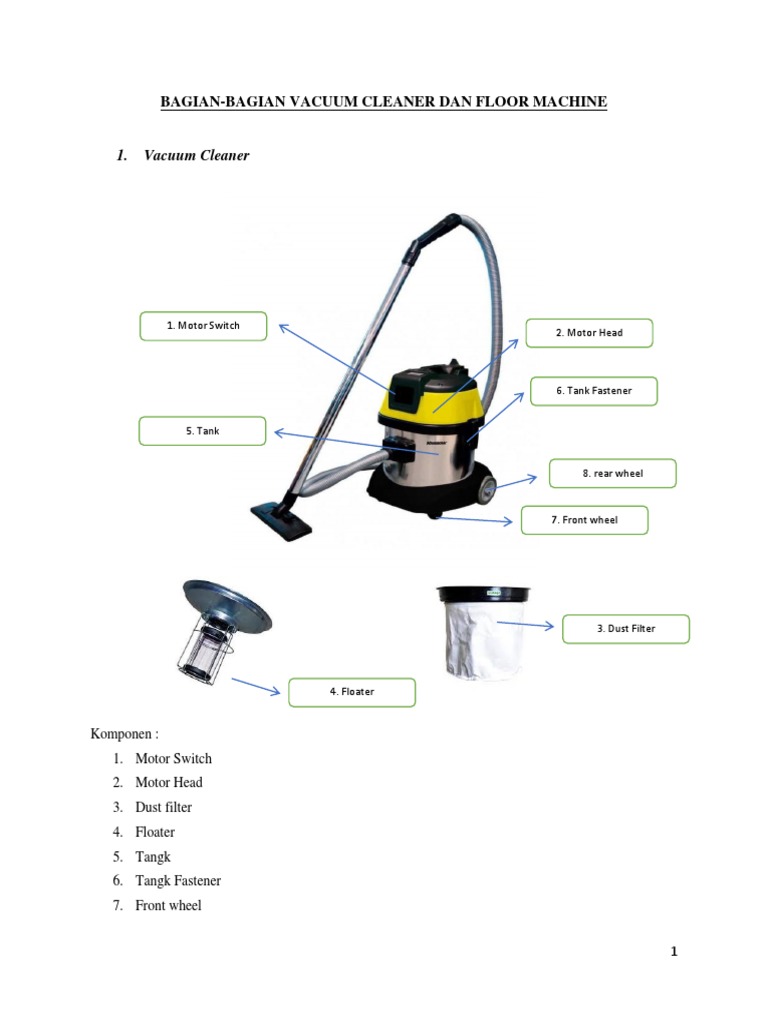 BAGIAN-BAGIAN VACUUM CLEANER DAN FLOOR MACHINE

1. Vacuum Cleaner

1. Motor Switch

2. Motor Head

6. Tank Fastener

5. Tank

8. rear wheel

7. Front wheel

3. Dust Filter

4. Floater

Komponen :

1. Motor Switch
2. Motor Head
3. Dust filter
4. Floater
5. Tangk
6. Tangk Fastener
7. Front wheel

1