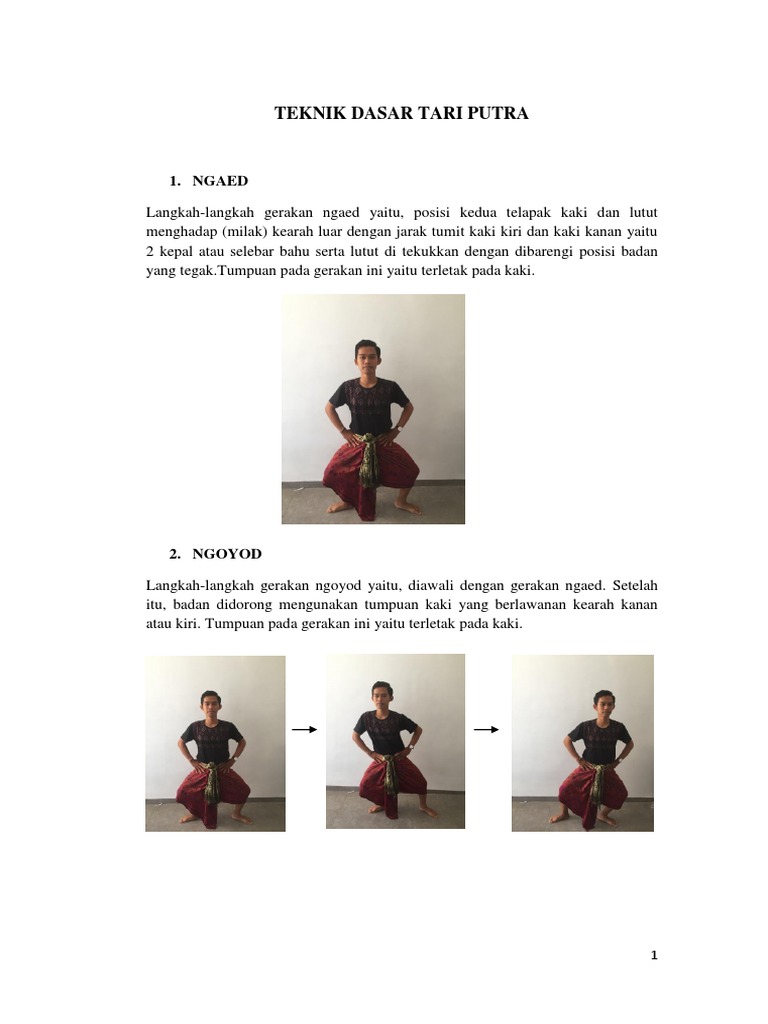 TEKNIK DASAR TARI PUTRA

1. NGAED

Langkah-langkah gerakan ngaed yaitu, posisi kedua telapak kaki dan lutut menghadap (milak) kearah luar dengan jarak tumit kaki kiri dan kaki kanan yaitu 2 kepal atau selebar bahu serta lutut di tekukkan dengan dibarengi posisi badan yang tegak.Tumpuan pada gerakan ini yaitu terletak pada kaki.

2. NGOYOD

Langkah-langkah gerakan ngoyod yaitu, diawali dengan gerakan ngaed. Setelah itu, badan didorong mengunakan tumpuan kaki yang berlawanan kearah kanan atau kiri. Tumpuan pada gerakan ini yaitu terletak pada kaki.

1