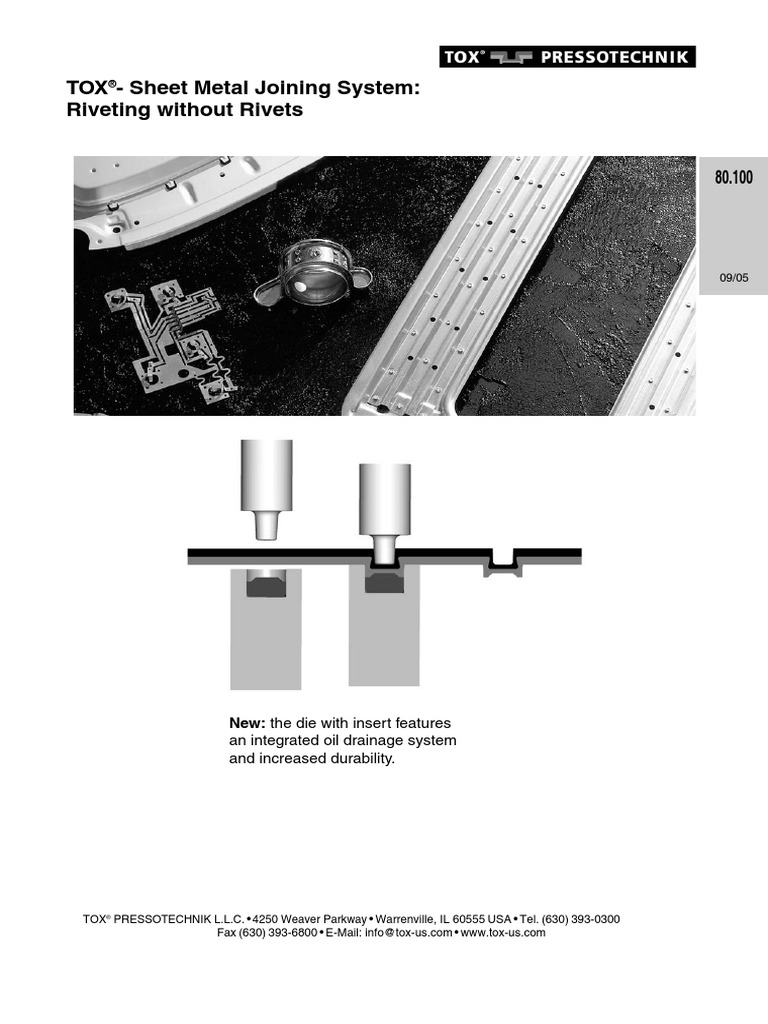 TOX® PRESSOTECHNIK

TOX®- Sheet Metal Joining System: Riveting without Rivets

80.100

09/05

New: the die with insert features an integrated oil drainage system and increased durability.

TOX® PRESSOTECHNIK L.L.C. • 4250 Weaver Parkway • Warrenville, IL 60555 USA • Tel. (630) 393-0300
Fax (630) 393-6800 • E-Mail: info@tox-us.com • www.tox-us.com