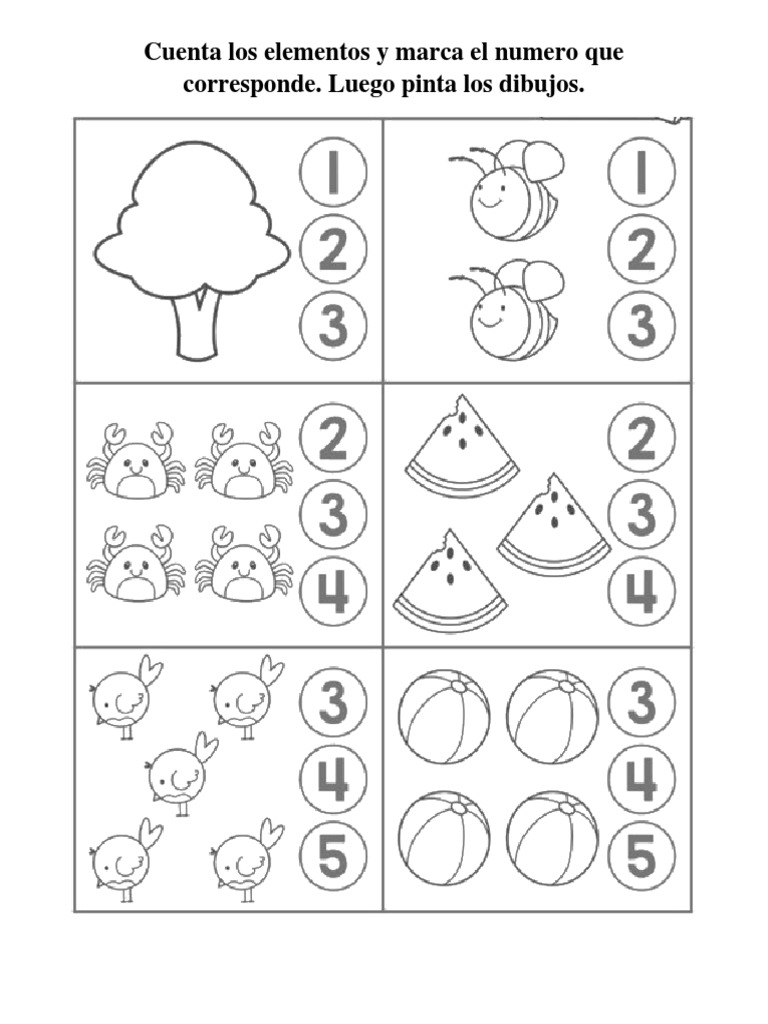 Cuenta los elementos y marca el numero que corresponde. Luego pinta los dibujos.

1
2
3

1
2
3

2
3
4

2
3
4

3
4
5

3
4
5