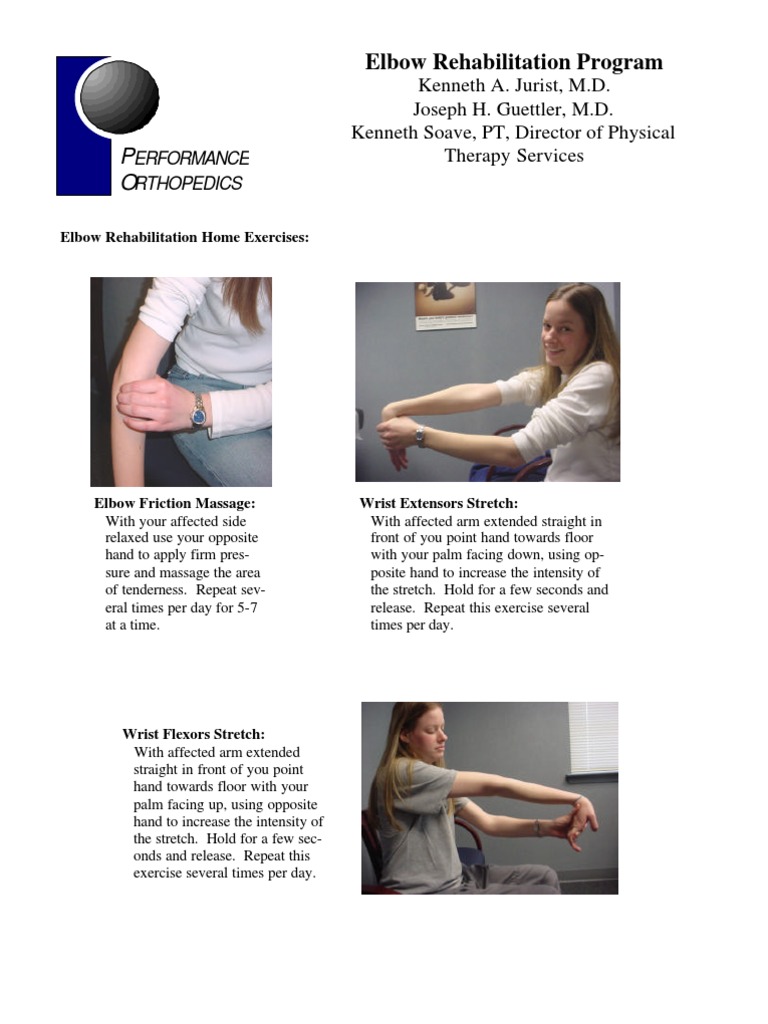 PERFORMANCE ORTHOPEDICS

Elbow Rehabilitation Program
Kenneth A. Jurist, M.D.
Joseph H. Guettler, M.D.
Kenneth Soave, PT, Director of Physical Therapy Services

Elbow Rehabilitation Home Exercises:

Elbow Friction Massage:
With your affected side relaxed use your opposite hand to apply firm pressure and massage the area of tenderness. Repeat several times per day for 5-7 at a time.

Wrist Extensors Stretch:
With affected arm extended straight in front of you point hand towards floor with your palm facing down, using opposite hand to increase the intensity of the stretch. Hold for a few seconds and release. Repeat this exercise several times per day.

Wrist Flexors Stretch:
With affected arm extended straight in front of you point hand towards floor with your palm facing up, using opposite hand to increase the intensity of the stretch. Hold for a few seconds and release. Repeat this exercise several times per day.