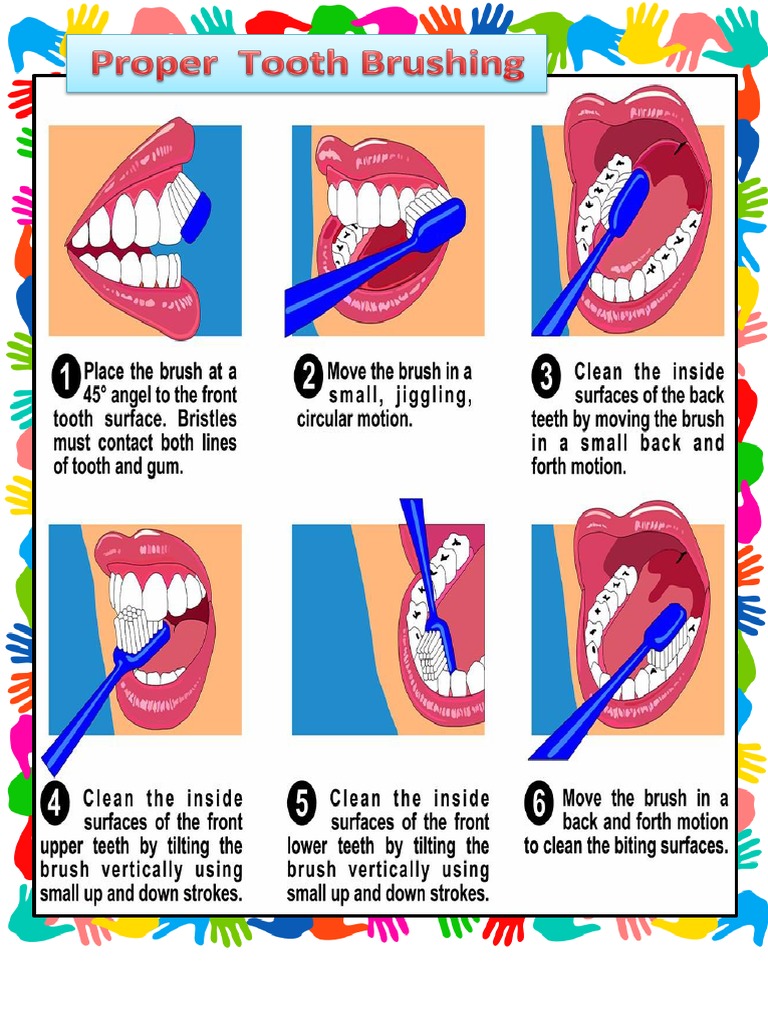 Proper Tooth Brushing

1 Place the brush at a 45° angel to the front tooth surface. Bristles must contact both lines of tooth and gum.

2 Move the brush in a small, jiggling, circular motion.

3 Clean the inside surfaces of the back teeth by moving the brush in a small back and forth motion.

4 Clean the inside surfaces of the front upper teeth by tilting the brush vertically using small up and down strokes.

5 Clean the inside surfaces of the front lower teeth by tilting the brush vertically using small up and down strokes.

6 Move the brush in a back and forth motion to clean the biting surfaces.