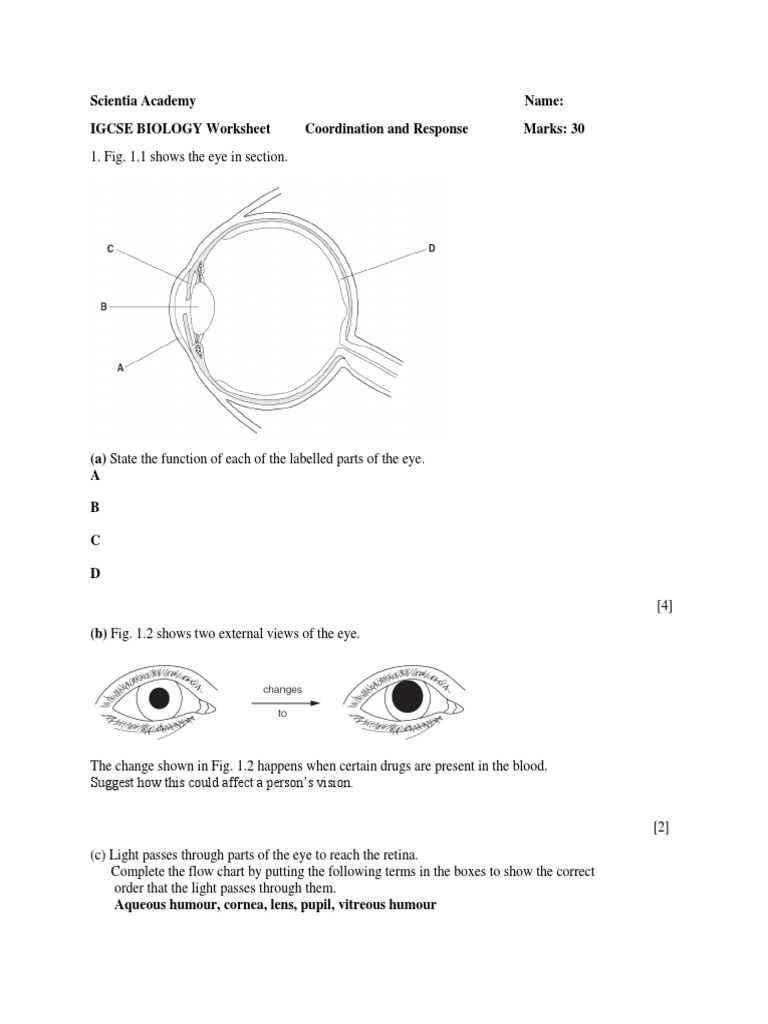 Scientia Academy Name:

IGCSE BIOLOGY Worksheet Coordination and Response Marks: 30

1. Fig. 1.1 shows the eye in section.

C

D

B

A

(a) State the function of each of the labelled parts of the eye.

A

B

C

D

[4]

(b) Fig. 1.2 shows two external views of the eye.

changes to

The change shown in Fig. 1.2 happens when certain drugs are present in the blood.
Suggest how this could affect a person's vision.

[2]

(c) Light passes through parts of the eye to reach the retina.
Complete the flow chart by putting the following terms in the boxes to show the correct order that the light passes through them.
Aqueous humour, cornea, lens, pupil, vitreous humour