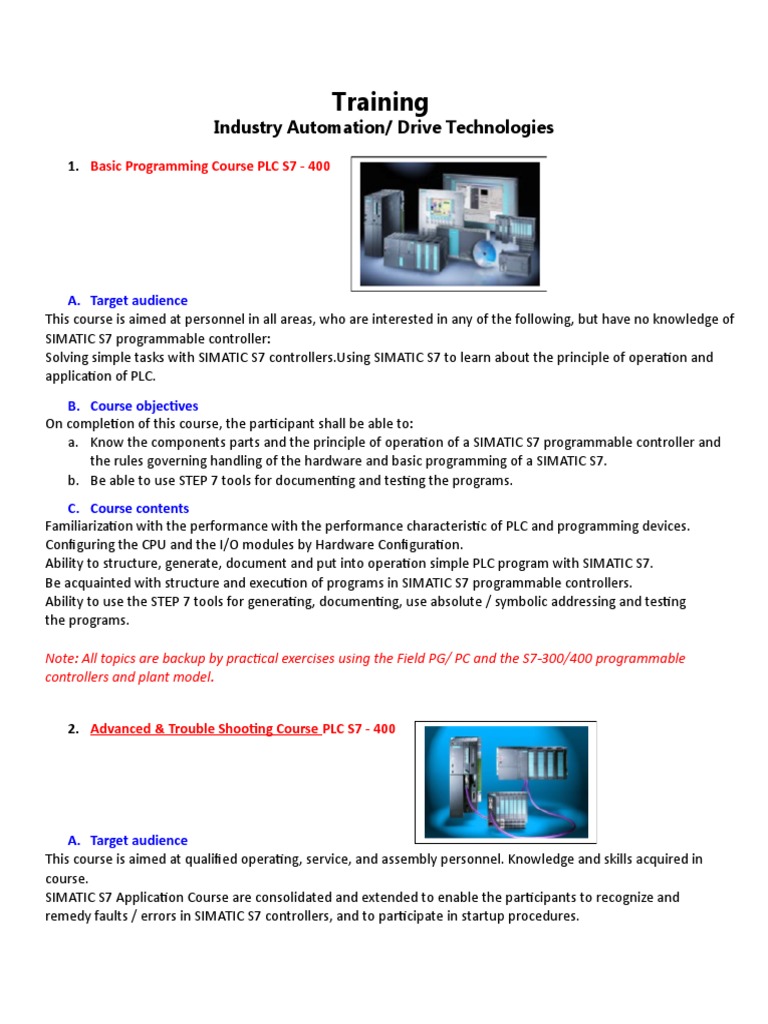 Training
Industry Automation/ Drive Technologies

1. Basic Programming Course PLC S7 - 400

A. Target audience
This course is aimed at personnel in all areas, who are interested in any of the following, but have no knowledge of SIMATIC S7 programmable controller:
Solving simple tasks with SIMATIC S7 controllers.Using SIMATIC S7 to learn about the principle of operation and application of PLC.

B. Course objectives
On completion of this course, the participant shall be able to:
a. Know the components parts and the principle of operation of a SIMATIC S7 programmable controller and the rules governing handling of the hardware and basic programming of a SIMATIC S7.
b. Be able to use STEP 7 tools for documenting and testing the programs.

C. Course contents
Familiarization with the performance with the performance characteristic of PLC and programming devices.
Configuring the CPU and the I/O modules by Hardware Configuration.
Ability to structure, generate, document and put into operation simple PLC program with SIMATIC S7.
Be acquainted with structure and execution of programs in SIMATIC S7 programmable controllers.
Ability to use the STEP 7 tools for generating, documenting, use absolute / symbolic addressing and testing the programs.

Note: All topics are backup by practical exercises using the Field PG/ PC and the S7-300/400 programmable controllers and plant model.

2. Advanced & Trouble Shooting Course PLC S7 - 400

A. Target audience
This course is aimed at qualified operating, service, and assembly personnel. Knowledge and skills acquired in course.
SIMATIC S7 Application Course are consolidated and extended to enable the participants to recognize and remedy faults / errors in SIMATIC S7 controllers, and to participate in startup procedures.