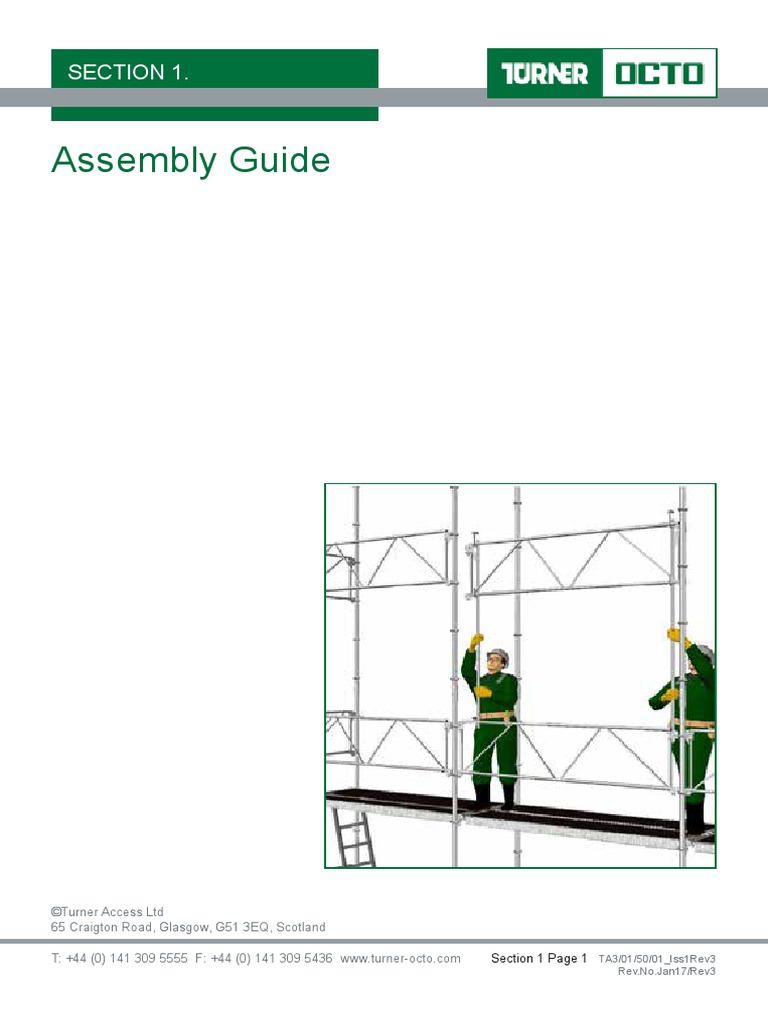 SECTION 1.

TURNER OCTO

Assembly Guide

©Turner Access Ltd
65 Craigton Road, Glasgow, G51 3EQ, Scotland

T: +44 (0) 141 309 5555 F: +44 (0) 141 309 5436 www.turner-octo.com

Section 1 Page 1 TA3/01/50/01_Iss1Rev3
Rev.No.Jan17/Rev3