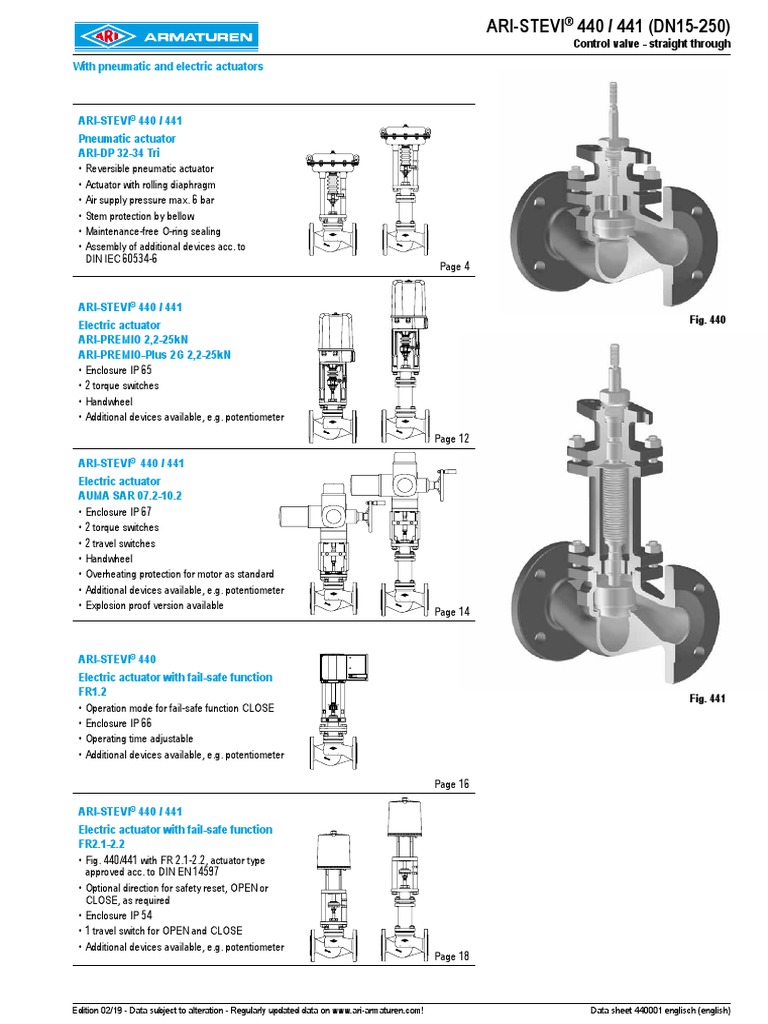 ARI ARMATUREN

ARI-STEVI® 440 / 441 (DN15-250)
Control valve - straight through

With pneumatic and electric actuators

ARI-STEVI® 440 / 441
Pneumatic actuator
ARI-DP 32-34 Tri
• Reversible pneumatic actuator
• Actuator with rolling diaphragm
• Air supply pressure max. 6 bar
• Stem protection by bellow
• Maintenance-free O-ring sealing
• Assembly of additional devices acc. to DIN IEC 60534-6

Page 4

ARI-STEVI® 440 / 441
Electric actuator
ARI-PREMIO 2,2-25kN
ARI-PREMIO-Plus 2G 2,2-25kN
• Enclosure IP 65
• 2 torque switches
• Handwheel
• Additional devices available, e.g. potentiometer

Page 12

ARI-STEVI® 440 / 441
Electric actuator
AUMA SAR 07.2-10.2
• Enclosure IP 67
• 2 torque switches
• 2 travel switches
• Handwheel
• Overheating protection for motor as standard
• Additional devices available, e.g. potentiometer
• Explosion proof version available

Page 14

ARI-STEVI® 440
Electric actuator with fail-safe function FR1.2
• Operation mode for fail-safe function CLOSE
• Enclosure IP 66
• Operating time adjustable
• Additional devices available, e.g. potentiometer

Page 16

ARI-STEVI® 440 / 441
Electric actuator with fail-safe function FR2.1-2.2
• Fig. 440/441 with FR 2.1-2.2, actuator type approved acc. to DIN EN 14597
• Optional direction for safety reset, OPEN or CLOSE, as required
• Enclosure IP 54
• 1 travel switch for OPEN and CLOSE
• Additional devices available, e.g. potentiometer

Page 18

Fig. 440

Fig. 441

Edition 02/19 - Data subject to alteration - Regularly updated data on www.ari-armaturen.com!

Data sheet 440001 englisch (english)