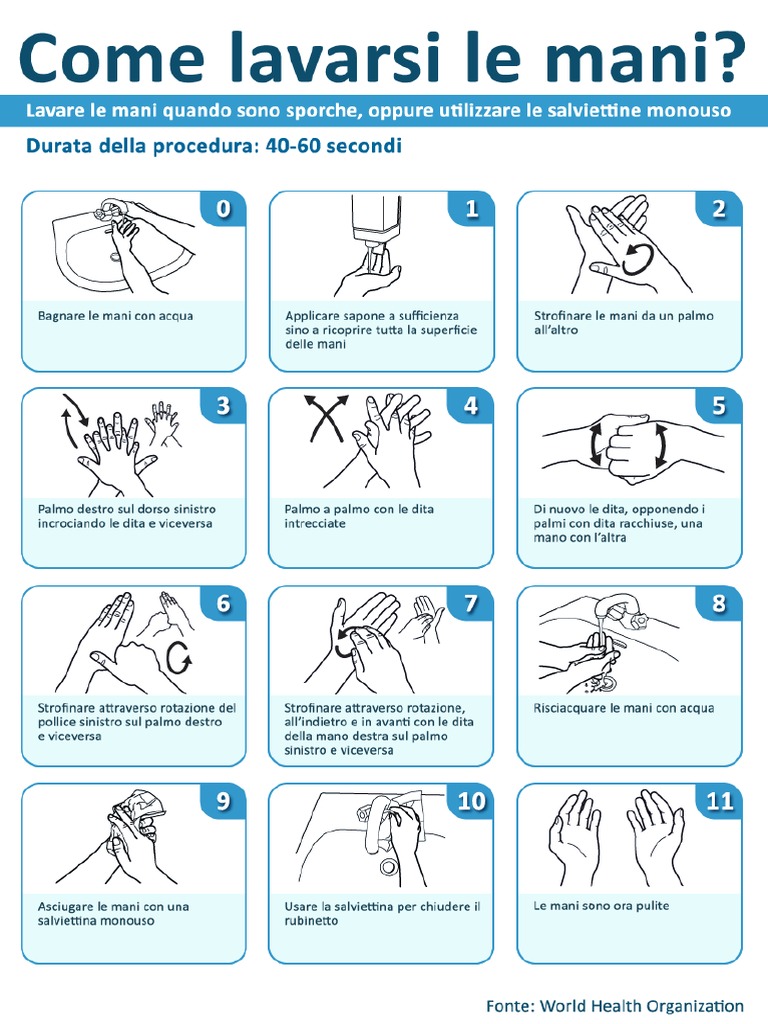 Come lavarsi le mani?

Lavare le mani quando sono sporche, oppure utilizzare le salviettine monouso

Durata della procedura: 40-60 secondi

0
Bagnare le mani con acqua

1
Applicare sapone a sufficienza sino a ricoprire tutta la superficie delle mani

2
Strofinare le mani da un palmo all'altro

3
Palmo destro sul dorso sinistro incrociando le dita e viceversa

4
Palmo a palmo con le dita intrecciate

5
Di nuovo le dita, opponendo i palmi con dita racchiuse, una mano con l'altra

6
Strofinare attraverso rotazione del pollice sinistro sul palmo destro e viceversa

7
Strofinare attraverso rotazione, all'indietro e in avanti con le dita della mano destra sul palmo sinistro e viceversa

8
Risciacquare le mani con acqua

9
Asciugare le mani con una salviettina monouso

10
Usare la salviettina per chiudere il rubinetto

11
Le mani sono ora pulite

Fonte: World Health Organization