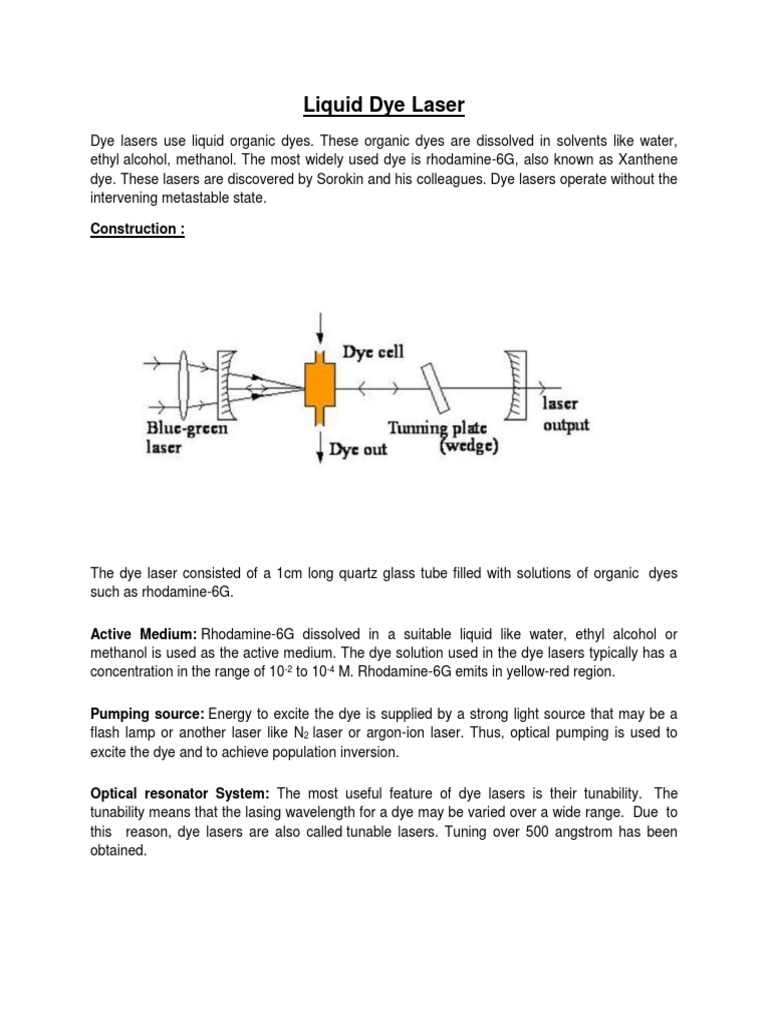 Liquid Dye Laser

Dye lasers use liquid organic dyes. These organic dyes are dissolved in solvents like water, ethyl alcohol, methanol. The most widely used dye is rhodamine-6G, also known as Xanthene dye. These lasers are discovered by Sorokin and his colleagues. Dye lasers operate without the intervening metastable state.

Construction :

Dye cell
Blue-green laser
Dye out
Tunning plate (wedge)
laser output

The dye laser consisted of a 1cm long quartz glass tube filled with solutions of organic dyes such as rhodamine-6G.

Active Medium: Rhodamine-6G dissolved in a suitable liquid like water, ethyl alcohol or methanol is used as the active medium. The dye solution used in the dye lasers typically has a concentration in the range of $10^{-2}$ to $10^{-4}$ M. Rhodamine-6G emits in yellow-red region.

Pumping source: Energy to excite the dye is supplied by a strong light source that may be a flash lamp or another laser like $N_2$ laser or argon-ion laser. Thus, optical pumping is used to excite the dye and to achieve population inversion.

Optical resonator System: The most useful feature of dye lasers is their tunability. The tunability means that the lasing wavelength for a dye may be varied over a wide range. Due to this reason, dye lasers are also called tunable lasers. Tuning over 500 angstrom has been obtained.