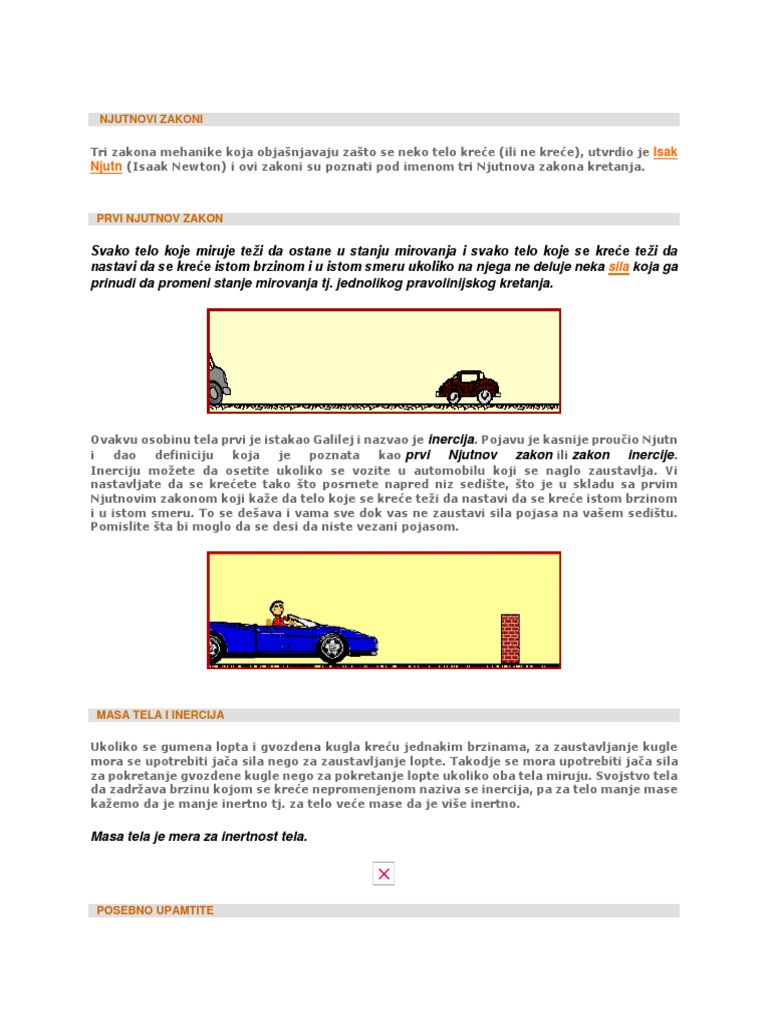 NJUTNOVI ZAKONI

Tri zakona mehanike koja objašnjavaju zašto se neko telo kreće (ili ne kreće), utvrdio je Isak Njutn (Isaak Newton) i ovi zakoni su poznati pod imenom tri Njutnova zakona kretanja.

PRVI NJUTNOV ZAKON

Svako telo koje miruje teži da ostane u stanju mirovanja i svako telo koje se kreće teži da nastavi da se kreće istom brzinom i u istom smeru ukoliko na njega ne deluje neka sila koja ga prinudi da promeni stanje mirovanja tj. jednolikog pravolinijskog kretanja.

Ovakvu osobinu tela prvi je istakao Galilej i nazvao je inercija. Pojavu je kasnije proučio Njutn i dao definiciju koja je poznata kao prvi Njutnov zakon ili zakon inercije. Inerciju možete da osetite ukoliko se vozite u automobilu koji se naglo zaustavlja. Vi nastavljate da se krećete tako što posrnete napred niz sedište, što je u skladu sa prvim Njutnovim zakonom koji kaže da telo koje se kreće teži da nastavi da se kreće istom brzinom i u istom smeru. To se dešava i vama sve dok vas ne zaustavi sila pojasa na vašem sedištu. Pomislite šta bi moglo da se desi da niste vezani pojasom.

MASA TELA I INERCIJA

Ukoliko se gumena lopta i gvozdena kugla kreću jednakim brzinama, za zaustavljanje kugle mora se upotrebiti jača sila nego za zaustavljanje lopte. Takodje se mora upotrebiti jača sila za pokretanje gvozdene kugle nego za pokretanje lopte ukoliko oba tela miruju. Svojstvo tela da zadržava brzinu kojom se kreće nepromenjenom naziva se inercija, pa za telo manje mase kažemo da je manje inertno tj. za telo veće mase da je više inertno.

Masa tela je mera za inertnost tela.

POSEBNO UPAMTITE