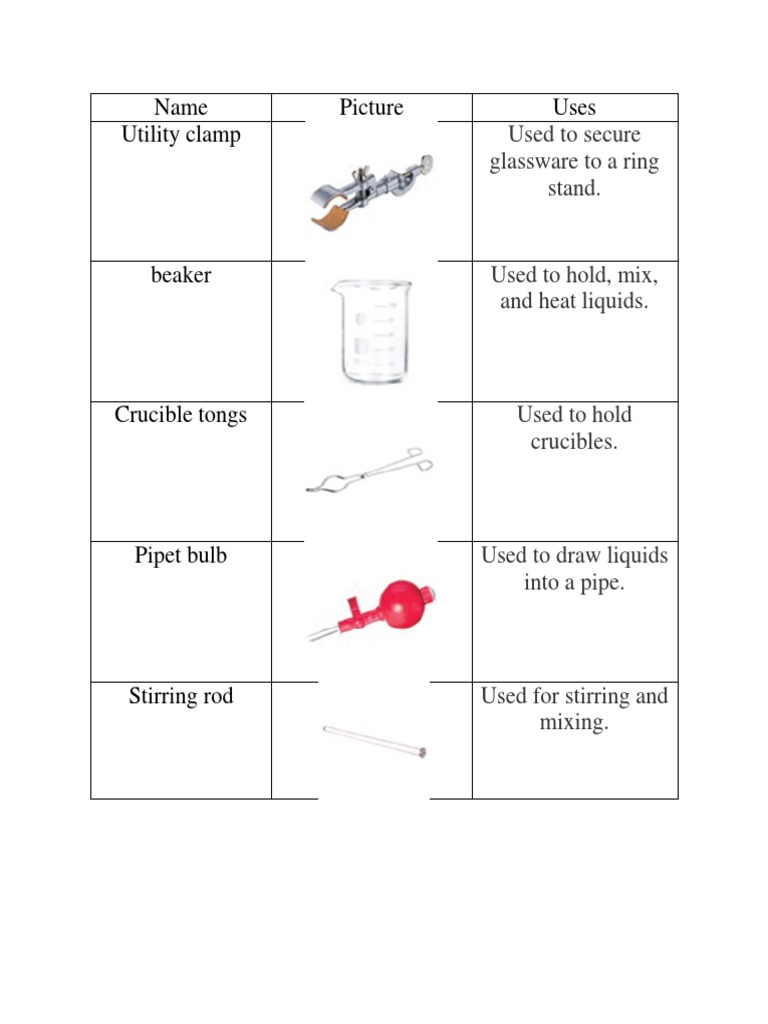 | Name | Picture | Uses |
|---|---|---|
| Utility clamp | | Used to secure glassware to a ring stand. |
| beaker | | Used to hold, mix, and heat liquids. |
| Crucible tongs | | Used to hold crucibles. |
| Pipet bulb | | Used to draw liquids into a pipe. |
| Stirring rod | | Used for stirring and mixing. |