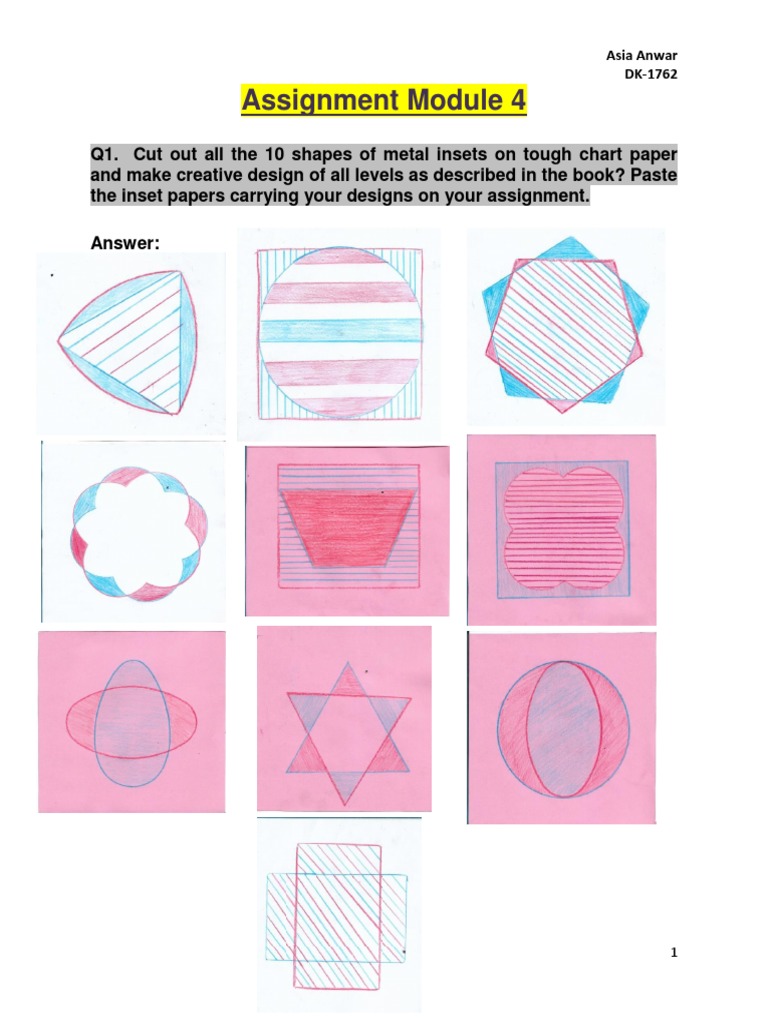 Asia Anwar
DK-1762

Assignment Module 4

Q1. Cut out all the 10 shapes of metal insets on tough chart paper and make creative design of all levels as described in the book? Paste the inset papers carrying your designs on your assignment.

Answer:

1