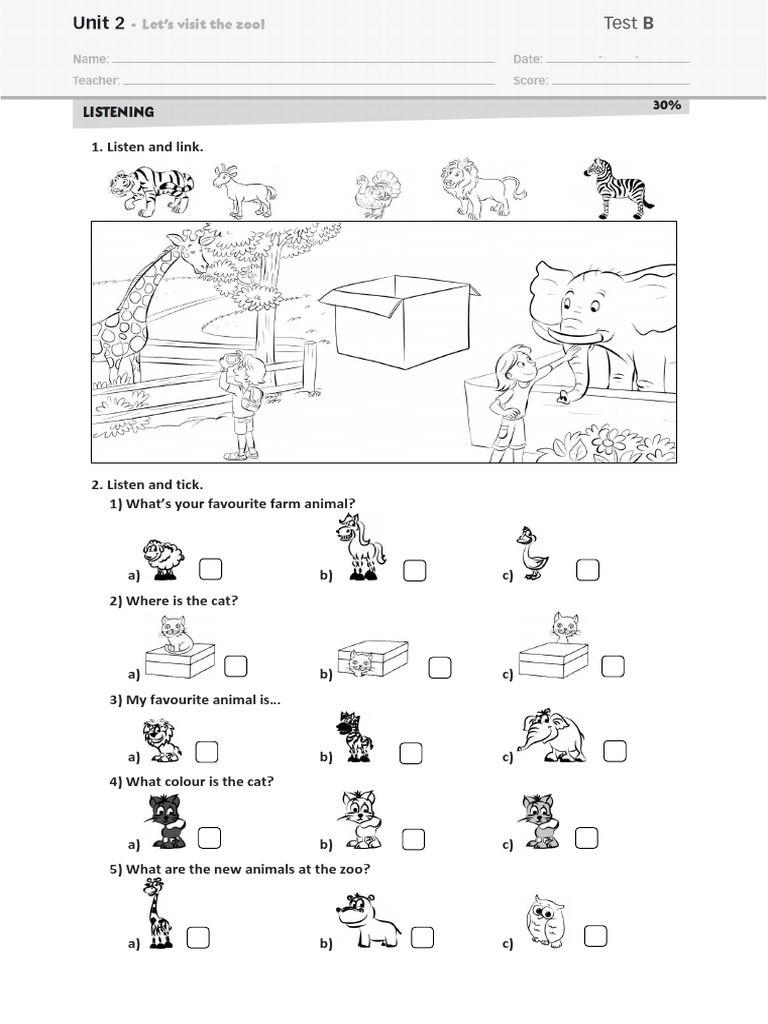 Unit 2 • Let's visit the zoo!

Test B

Name:
Date:
Teacher:
Score:

LISTENING 30%

1. Listen and link.

2. Listen and tick.

1) What's your favourite farm animal?

a)
b)
c)

2) Where is the cat?

a)
b)
c)

3) My favourite animal is...

a)
b)
c)

4) What colour is the cat?

a)
b)
c)

5) What are the new animals at the zoo?

a)
b)
c)