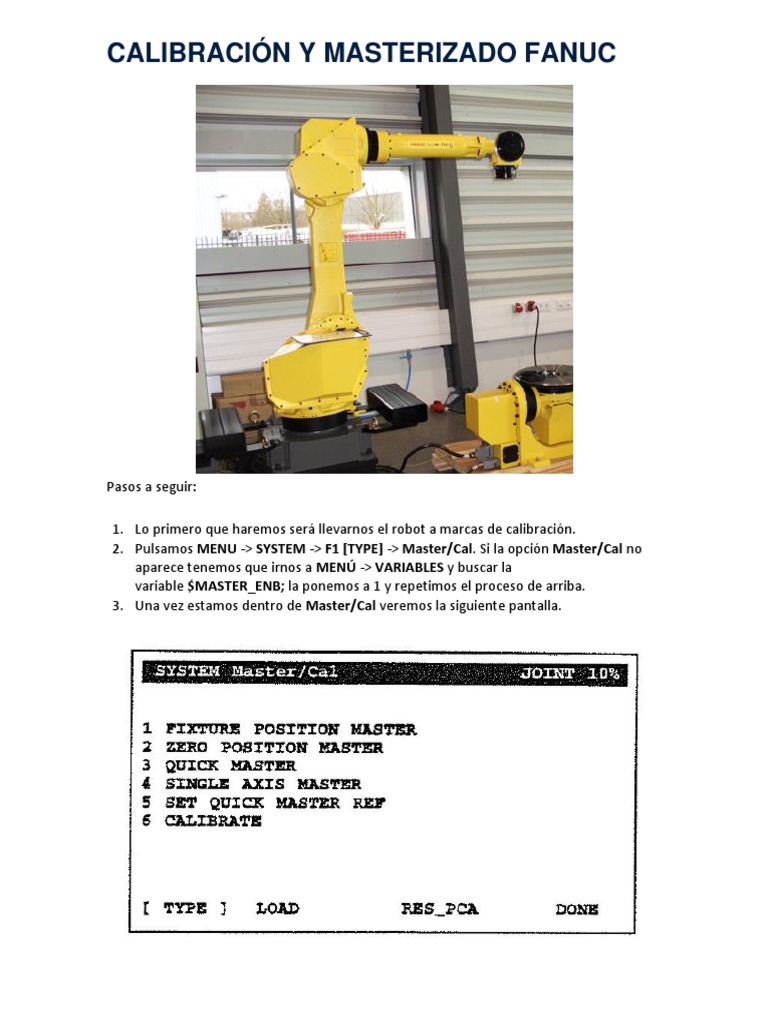 CALIBRACIÓN Y MASTERIZADO FANUC

Pasos a seguir:

1. Lo primero que haremos será llevarnos el robot a marcas de calibración.
2. Pulsamos MENU -> SYSTEM -> F1 [TYPE] -> Master/Cal. Si la opción Master/Cal no aparece tenemos que irnos a MENÚ -> VARIABLES y buscar la variable $MASTER_ENB; la ponemos a 1 y repetimos el proceso de arriba.
3. Una vez estamos dentro de Master/Cal veremos la siguiente pantalla.

SYSTEM Master/Cal JOINT 10%

1 FIXTURE POSITION MASTER
2 ZERO POSITION MASTER
3 QUICK MASTER
4 SINGLE AXIS MASTER
5 SET QUICK MASTER REF
6 CALIBRATE

[ TYPE ] LOAD RES_PCA DONE