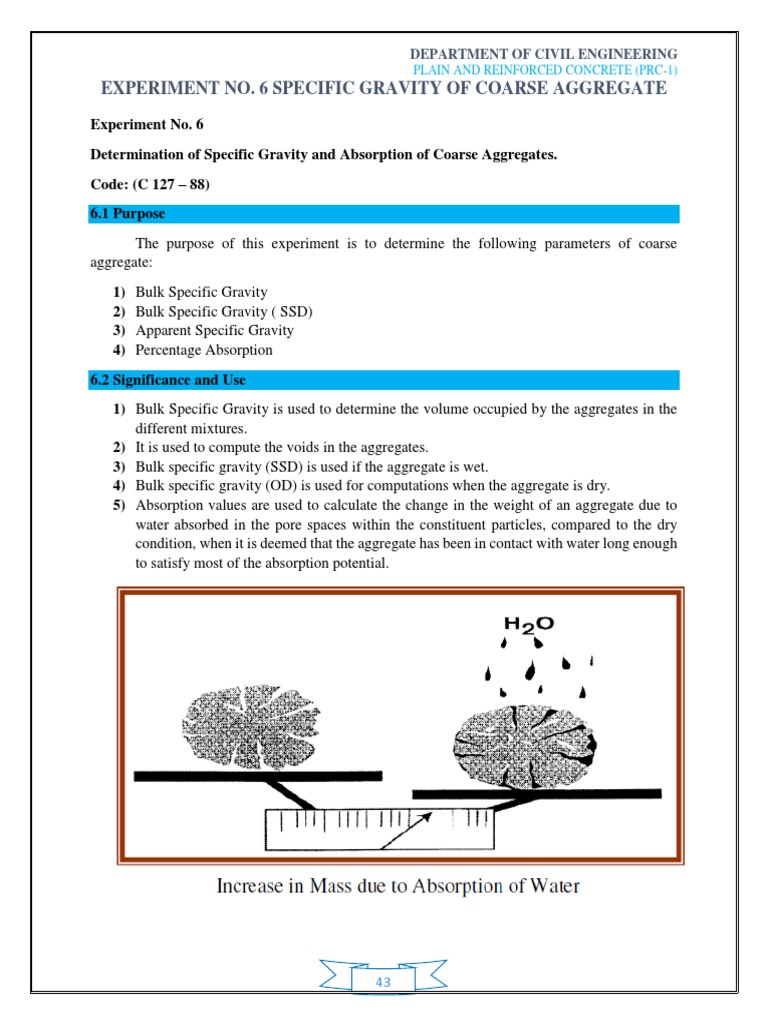 DEPARTMENT OF CIVIL ENGINEERING
PLAIN AND REINFORCED CONCRETE (PRC-1)

EXPERIMENT NO. 6 SPECIFIC GRAVITY OF COARSE AGGREGATE

Experiment No. 6

Determination of Specific Gravity and Absorption of Coarse Aggregates.

Code: (C 127 – 88)

6.1 Purpose

The purpose of this experiment is to determine the following parameters of coarse aggregate:

1) Bulk Specific Gravity
2) Bulk Specific Gravity ( SSD)
3) Apparent Specific Gravity
4) Percentage Absorption

6.2 Significance and Use

1) Bulk Specific Gravity is used to determine the volume occupied by the aggregates in the different mixtures.
2) It is used to compute the voids in the aggregates.
3) Bulk specific gravity (SSD) is used if the aggregate is wet.
4) Bulk specific gravity (OD) is used for computations when the aggregate is dry.
5) Absorption values are used to calculate the change in the weight of an aggregate due to water absorbed in the pore spaces within the constituent particles, compared to the dry condition, when it is deemed that the aggregate has been in contact with water long enough to satisfy most of the absorption potential.

$H_2O$

Increase in Mass due to Absorption of Water

43