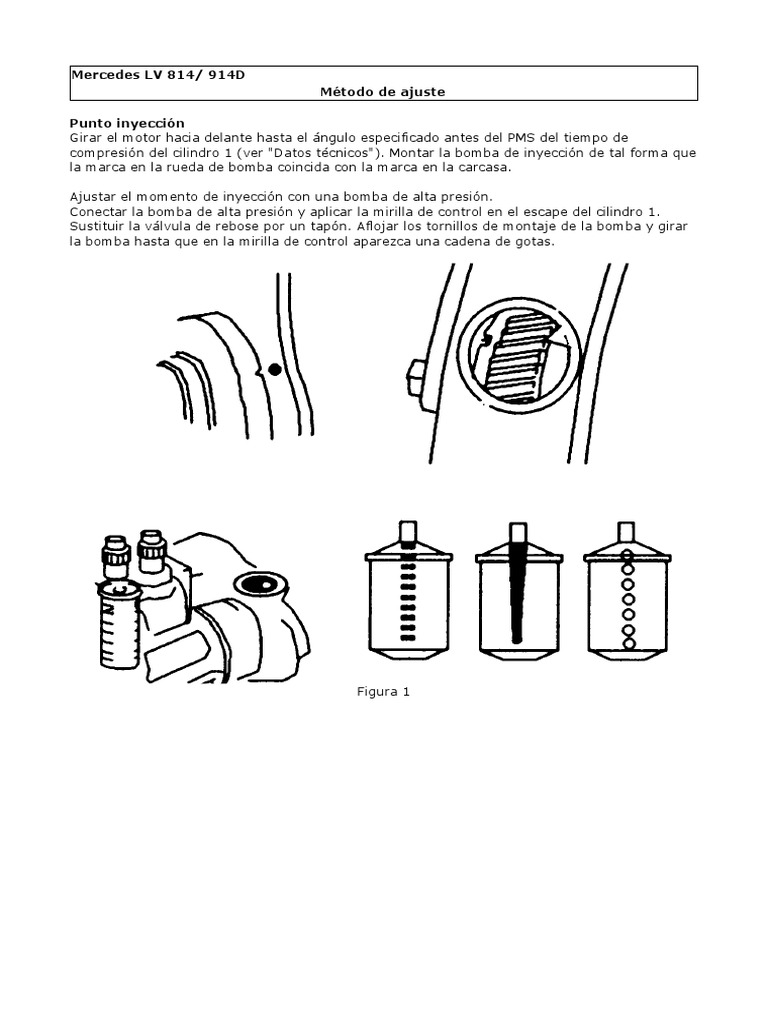 Mercedes LV 814/ 914D
Método de ajuste

Punto inyección
Girar el motor hacia delante hasta el ángulo especificado antes del PMS del tiempo de compresión del cilindro 1 (ver "Datos técnicos"). Montar la bomba de inyección de tal forma que la marca en la rueda de bomba coincida con la marca en la carcasa.

Ajustar el momento de inyección con una bomba de alta presión.
Conectar la bomba de alta presión y aplicar la mirilla de control en el escape del cilindro 1.
Sustituir la válvula de rebose por un tapón. Aflojar los tornillos de montaje de la bomba y girar la bomba hasta que en la mirilla de control aparezca una cadena de gotas.

Figura 1