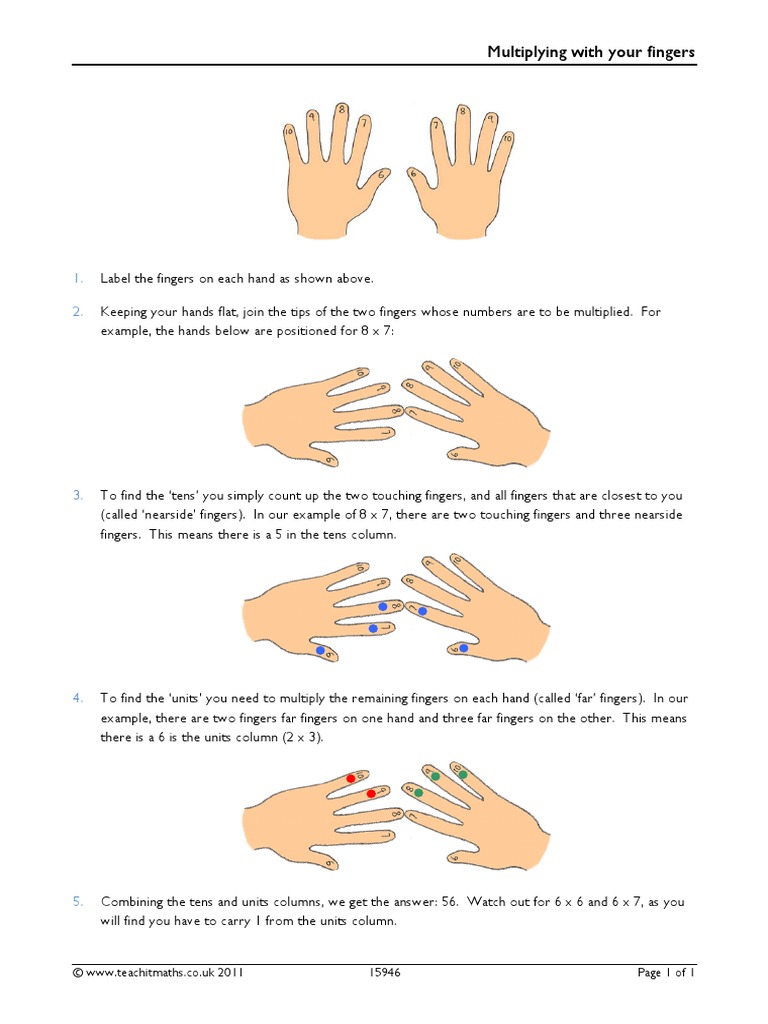 Multiplying with your fingers

10 9 8 7 6 6 7 8 9 10

1. Label the fingers on each hand as shown above.

2. Keeping your hands flat, join the tips of the two fingers whose numbers are to be multiplied. For example, the hands below are positioned for 8 x 7:

3. To find the 'tens' you simply count up the two touching fingers, and all fingers that are closest to you (called 'nearside' fingers). In our example of 8 x 7, there are two touching fingers and three nearside fingers. This means there is a 5 in the tens column.

4. To find the 'units' you need to multiply the remaining fingers on each hand (called 'far' fingers). In our example, there are two fingers far fingers on one hand and three far fingers on the other. This means there is a 6 is the units column (2 x 3).

5. Combining the tens and units columns, we get the answer: 56. Watch out for 6 x 6 and 6 x 7, as you will find you have to carry 1 from the units column.

© www.teachitmaths.co.uk 2011 15946 Page 1 of 1