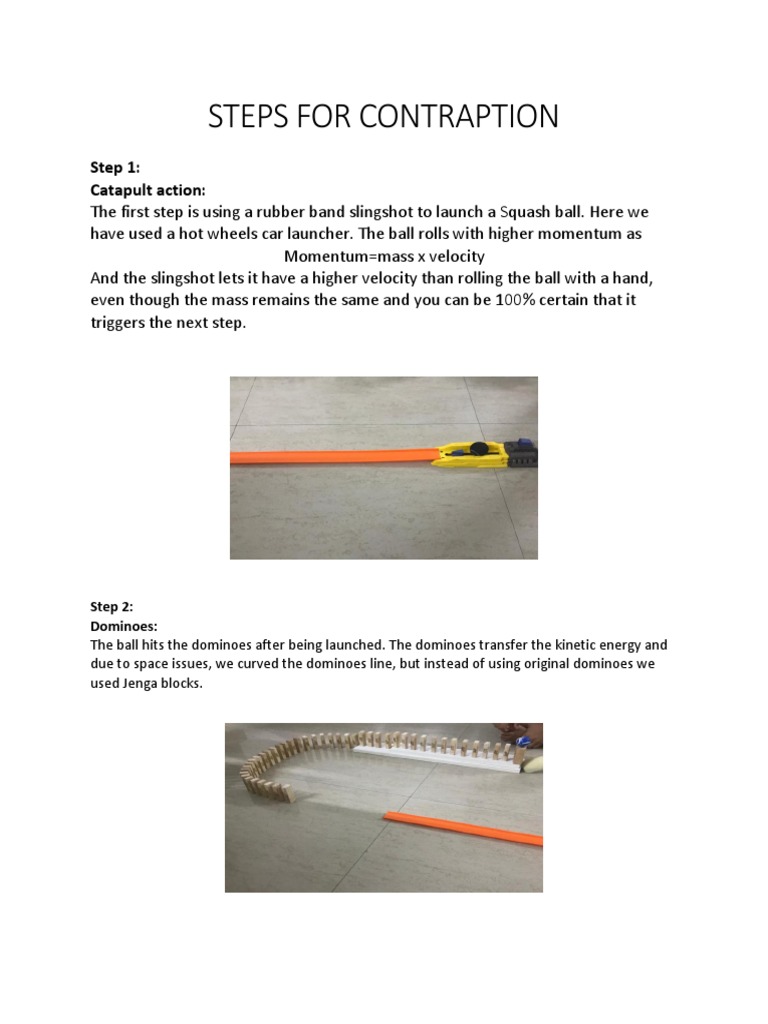 STEPS FOR CONTRAPTION

Step 1:
Catapult action:
The first step is using a rubber band slingshot to launch a Squash ball. Here we have used a hot wheels car launcher. The ball rolls with higher momentum as
Momentum=mass x velocity
And the slingshot lets it have a higher velocity than rolling the ball with a hand, even though the mass remains the same and you can be 100% certain that it triggers the next step.

Step 2:
Dominoes:
The ball hits the dominoes after being launched. The dominoes transfer the kinetic energy and due to space issues, we curved the dominoes line, but instead of using original dominoes we used Jenga blocks.