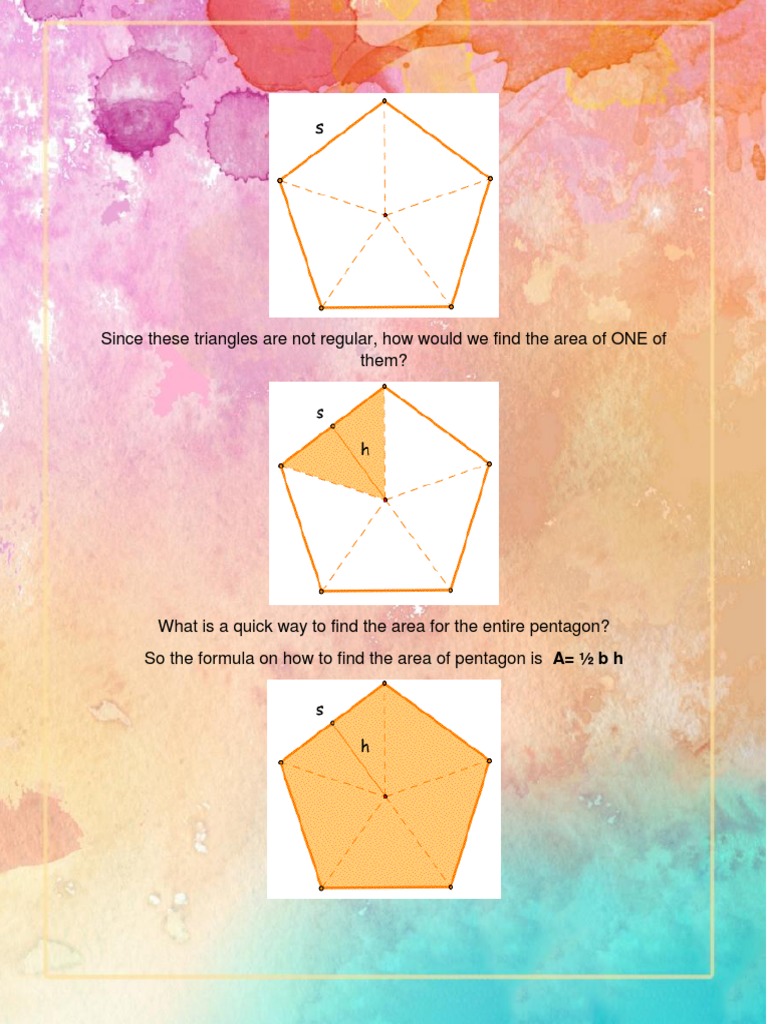 s

Since these triangles are not regular, how would we find the area of ONE of them?

s
h

What is a quick way to find the area for the entire pentagon?

So the formula on how to find the area of pentagon is **A= ½ b h**

s
h