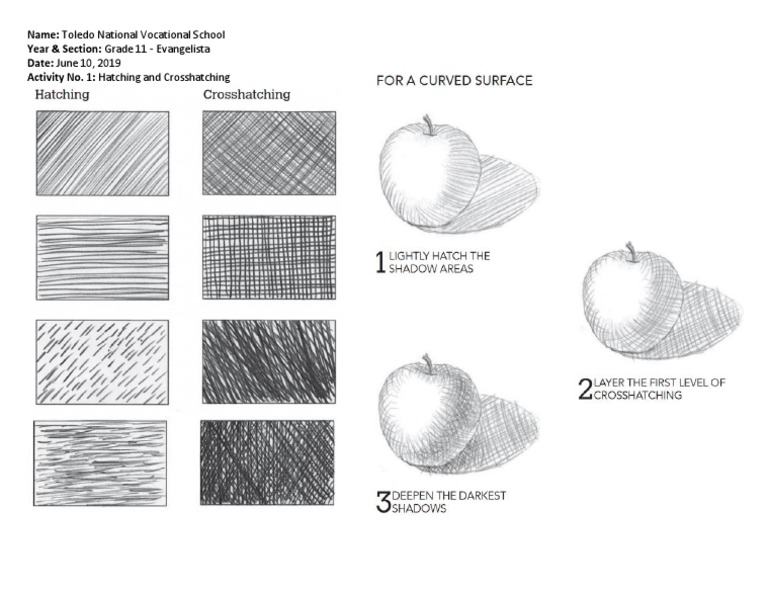 Name: Toledo National Vocational School
Year & Section: Grade 11 - Evangelista
Date: June 10, 2019
Activity No. 1: Hatching and Crosshatching

Hatching

Crosshatching

FOR A CURVED SURFACE

1 LIGHTLY HATCH THE SHADOW AREAS

2 LAYER THE FIRST LEVEL OF CROSSHATCHING

3 DEEPEN THE DARKEST SHADOWS