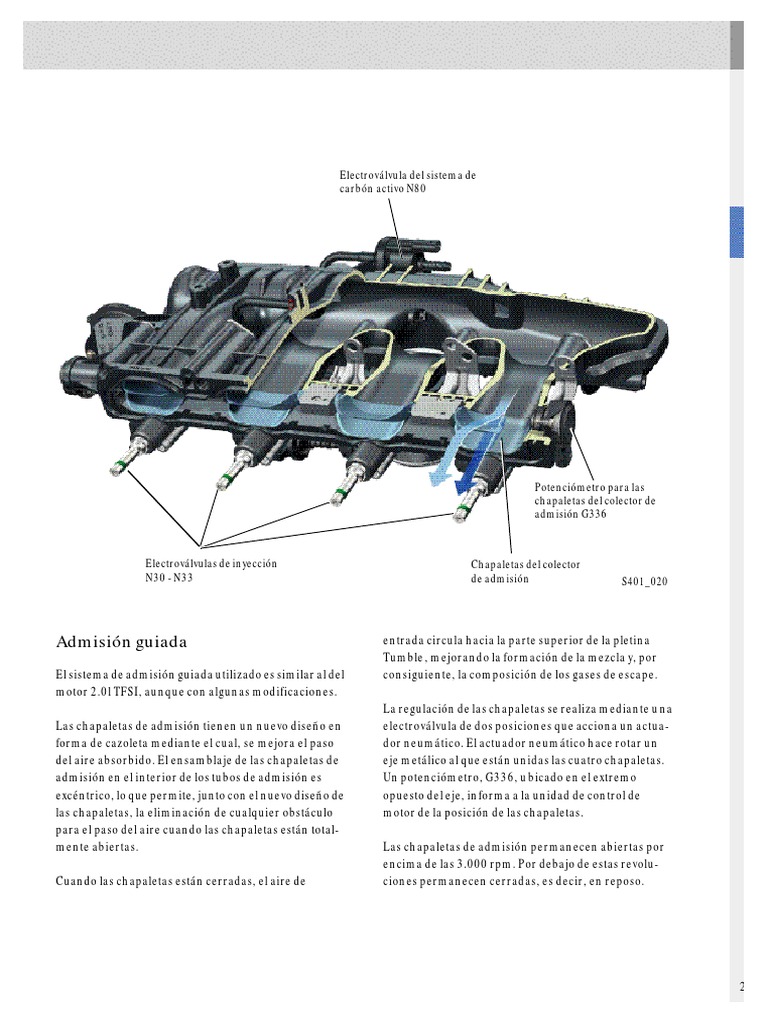 Electroválvula del sistema de carbón activo N80

Potenciómetro para las chapaletas del colector de admisión G336

Electroválvulas de inyección N30 - N33

Chapaletas del colector de admisión

S401_020

Admisión guiada

El sistema de admisión guiada utilizado es similar al del motor 2.0l TFSI, aunque con algunas modificaciones.

Las chapaletas de admisión tienen un nuevo diseño en forma de cazoleta mediante el cual, se mejora el paso del aire absorbido. El ensamblaje de las chapaletas de admisión en el interior de los tubos de admisión es excéntrico, lo que permite, junto con el nuevo diseño de las chapaletas, la eliminación de cualquier obstáculo para el paso del aire cuando las chapaletas están totalmente abiertas.

Cuando las chapaletas están cerradas, el aire de entrada circula hacia la parte superior de la pletina Tumble, mejorando la formación de la mezcla y, por consiguiente, la composición de los gases de escape.

La regulación de las chapaletas se realiza mediante una electroválvula de dos posiciones que acciona un actuador neumático. El actuador neumático hace rotar un eje metálico al que están unidas las cuatro chapaletas. Un potenciómetro, G336, ubicado en el extremo opuesto del eje, informa a la unidad de control de motor de la posición de las chapaletas.

Las chapaletas de admisión permanecen abiertas por encima de las 3.000 rpm. Por debajo de estas revoluciones permanecen cerradas, es decir, en reposo.

2