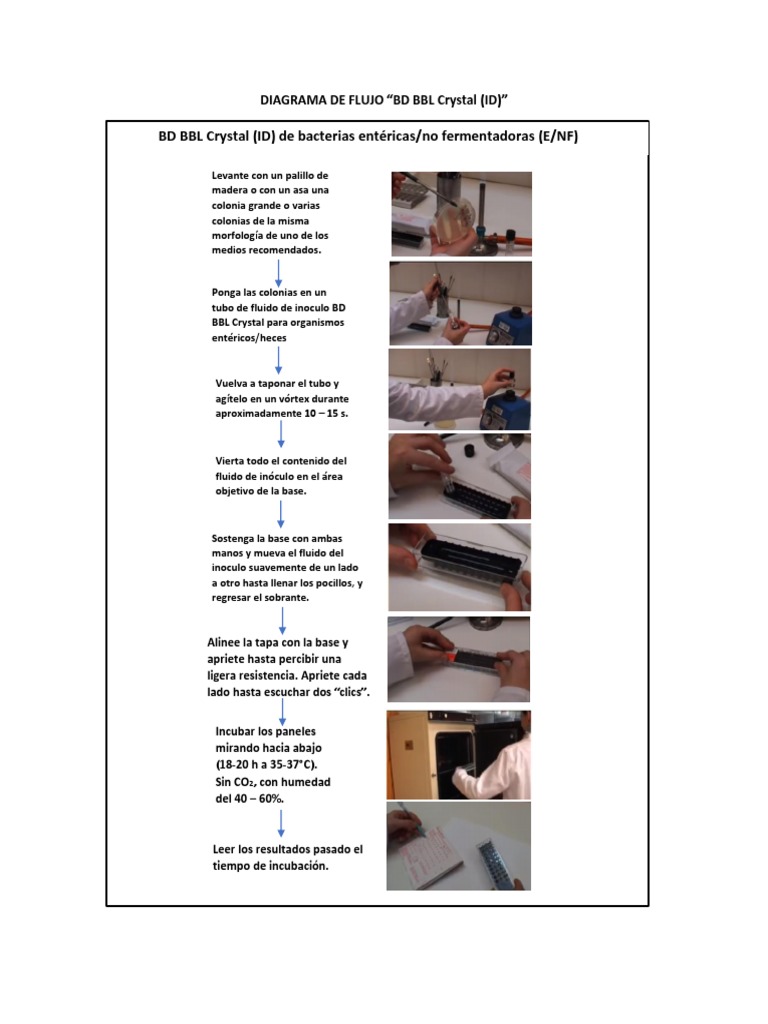 DIAGRAMA DE FLUJO “BD BBL Crystal (ID)”

BD BBL Crystal (ID) de bacterias entéricas/no fermentadoras (E/NF)

Levante con un palillo de madera o con un asa una colonia grande o varias colonias de la misma morfología de uno de los medios recomendados.

Ponga las colonias en un tubo de fluido de inoculo BD BBL Crystal para organismos entéricos/heces

Vuelva a taponar el tubo y agítelo en un vórtex durante aproximadamente 10 – 15 s.

Vierta todo el contenido del fluido de inóculo en el área objetivo de la base.

Sostenga la base con ambas manos y mueva el fluido del inoculo suavemente de un lado a otro hasta llenar los pocillos, y regresar el sobrante.

Alinee la tapa con la base y apriete hasta percibir una ligera resistencia. Apriete cada lado hasta escuchar dos “clics”.

Incubar los paneles mirando hacia abajo (18-20 h a 35-37°C). Sin $CO_2$, con humedad del 40 – 60%.

Leer los resultados pasado el tiempo de incubación.