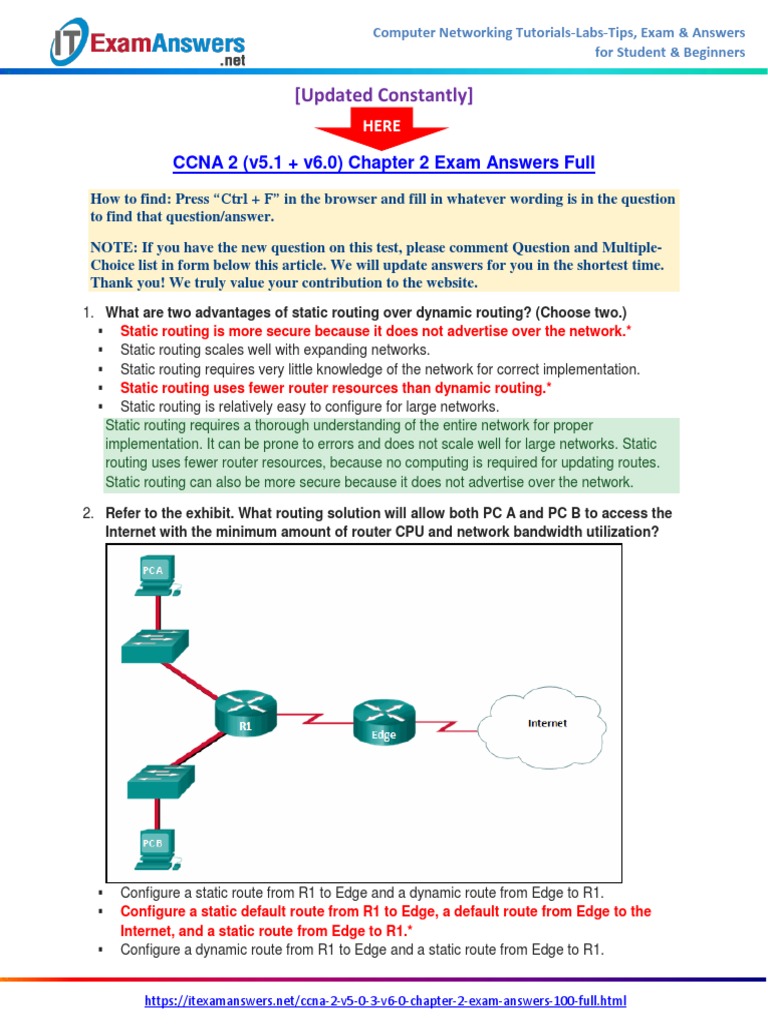 IT ExamAnswers .net

Computer Networking Tutorials-Labs-Tips, Exam & Answers for Student & Beginners

[Updated Constantly]

HERE

CCNA 2 (v5.1 + v6.0) Chapter 2 Exam Answers Full

How to find: Press “Ctrl + F” in the browser and fill in whatever wording is in the question to find that question/answer.

NOTE: If you have the new question on this test, please comment Question and Multiple-Choice list in form below this article. We will update answers for you in the shortest time. Thank you! We truly value your contribution to the website.

1. What are two advantages of static routing over dynamic routing? (Choose two.)
▪ Static routing is more secure because it does not advertise over the network.*
▪ Static routing scales well with expanding networks.
▪ Static routing requires very little knowledge of the network for correct implementation.
▪ Static routing uses fewer router resources than dynamic routing.*
▪ Static routing is relatively easy to configure for large networks.

Static routing requires a thorough understanding of the entire network for proper implementation. It can be prone to errors and does not scale well for large networks. Static routing uses fewer router resources, because no computing is required for updating routes. Static routing can also be more secure because it does not advertise over the network.

2. Refer to the exhibit. What routing solution will allow both PC A and PC B to access the Internet with the minimum amount of router CPU and network bandwidth utilization?

PCA
R1
Edge
Internet
PCB

▪ Configure a static route from R1 to Edge and a dynamic route from Edge to R1.
▪ Configure a static default route from R1 to Edge, a default route from Edge to the Internet, and a static route from Edge to R1.*
▪ Configure a dynamic route from R1 to Edge and a static route from Edge to R1.

https://itexamanswers.net/ccna-2-v5-0-3-v6-0-chapter-2-exam-answers-100-full.html