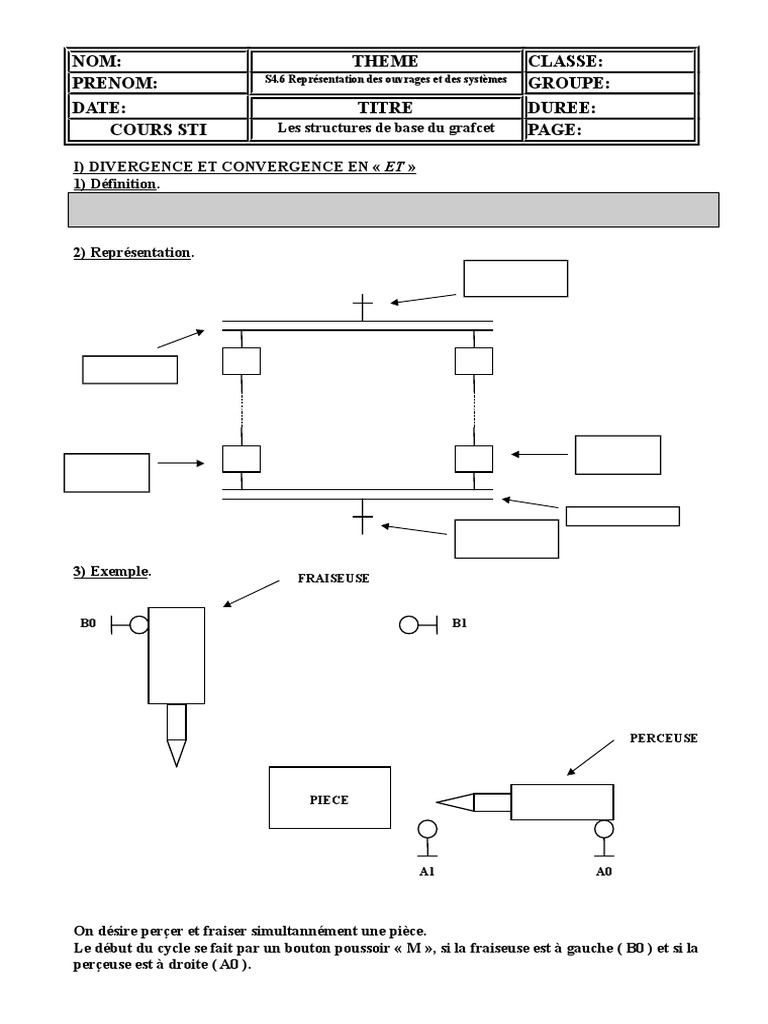 | NOM: | THEME | CLASSE: |
|---|---|---|
| PRENOM: | S4.6 Représentation des ouvrages et des systèmes | GROUPE: |
| DATE: | TITRE | DUREE: |
| COURS STI | Les structures de base du grafcet | PAGE: |

I) DIVERGENCE ET CONVERGENCE EN « ET »
1) Définition.

2) Représentation.

3) Exemple.

FRAISEUSE

B0

B1

PERCEUSE

PIECE

A1

A0

On désire perçer et fraiser simultannément une pièce.
Le début du cycle se fait par un bouton poussoir « M », si la fraiseuse est à gauche ( B0 ) et si la perçeuse est à droite ( A0 ).