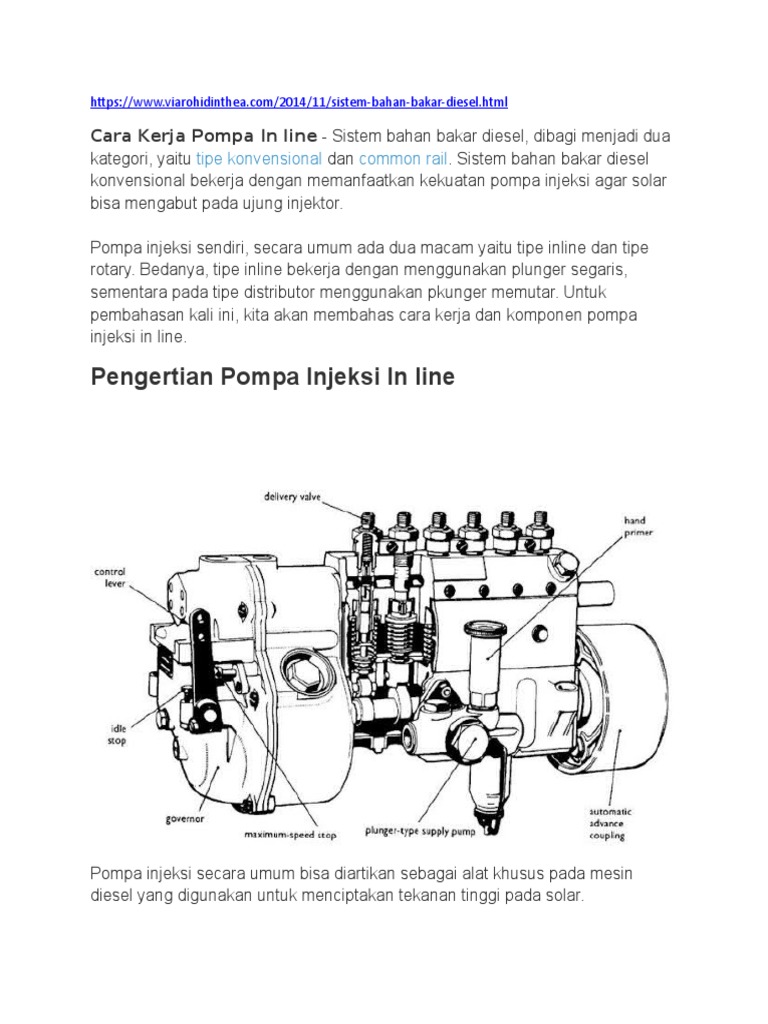 https://www.viarohidinthea.com/2014/11/sistem-bahan-bakar-diesel.html

Cara Kerja Pompa In line - Sistem bahan bakar diesel, dibagi menjadi dua kategori, yaitu tipe konvensional dan common rail. Sistem bahan bakar diesel konvensional bekerja dengan memanfaatkan kekuatan pompa injeksi agar solar bisa mengabut pada ujung injektor.

Pompa injeksi sendiri, secara umum ada dua macam yaitu tipe inline dan tipe rotary. Bedanya, tipe inline bekerja dengan menggunakan plunger segaris, sementara pada tipe distributor menggunakan pkunger memutar. Untuk pembahasan kali ini, kita akan membahas cara kerja dan komponen pompa injeksi in line.

Pengertian Pompa Injeksi In line

delivery valve
hand primer
control lever
idle stop
governor
maximum-speed stop
plunger-type supply pump
automatic advance coupling

Pompa injeksi secara umum bisa diartikan sebagai alat khusus pada mesin diesel yang digunakan untuk menciptakan tekanan tinggi pada solar.