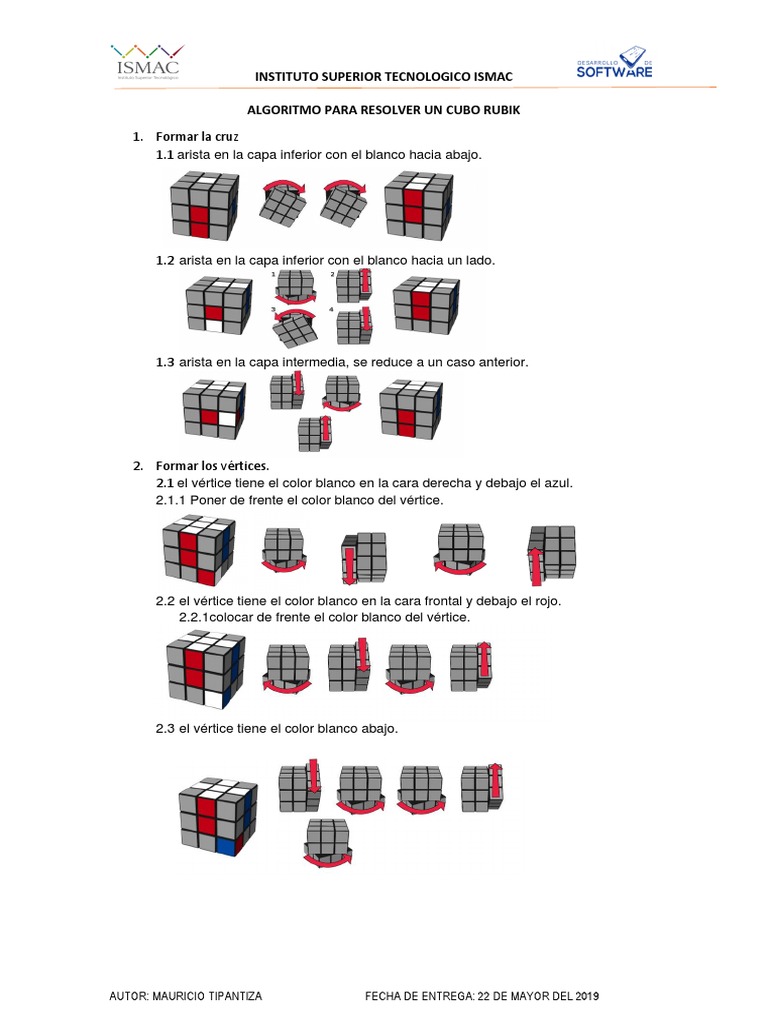 ISMAC
Instituto Superior Tecnológico

INSTITUTO SUPERIOR TECNOLOGICO ISMAC

DESARROLLO DE SOFTWARE

ALGORITMO PARA RESOLVER UN CUBO RUBIK

1. Formar la cruz
1.1 arista en la capa inferior con el blanco hacia abajo.

1.2 arista en la capa inferior con el blanco hacia un lado.

1 2 3 4

1.3 arista en la capa intermedia, se reduce a un caso anterior.

2. Formar los vértices.
2.1 el vértice tiene el color blanco en la cara derecha y debajo el azul.
2.1.1 Poner de frente el color blanco del vértice.

2.2 el vértice tiene el color blanco en la cara frontal y debajo el rojo.
2.2.1colocar de frente el color blanco del vértice.

2.3 el vértice tiene el color blanco abajo.

AUTOR: MAURICIO TIPANTIZA FECHA DE ENTREGA: 22 DE MAYOR DEL 2019